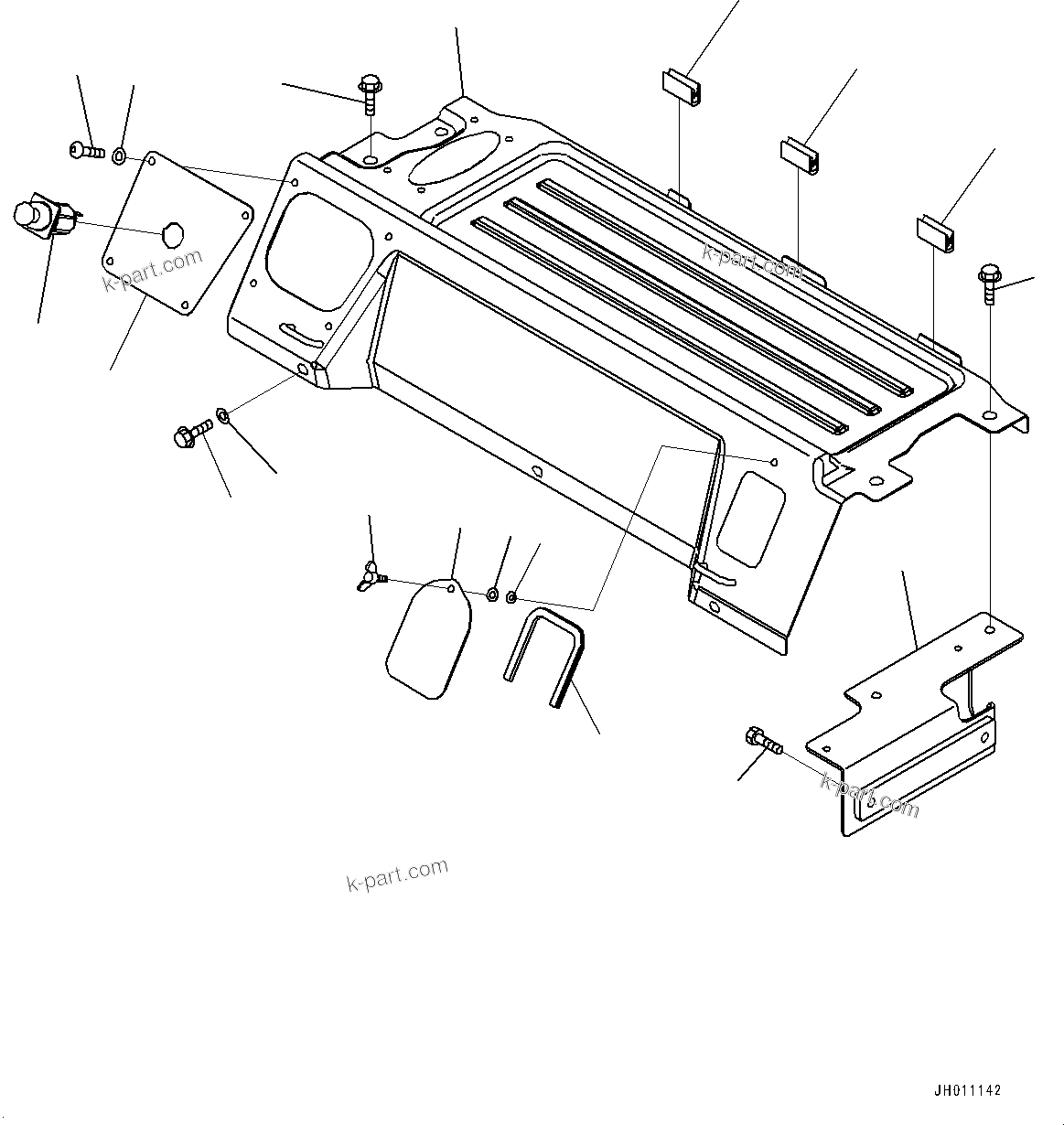 k-part.com

k-part.com

k-part.com

k-part.com

JH011142