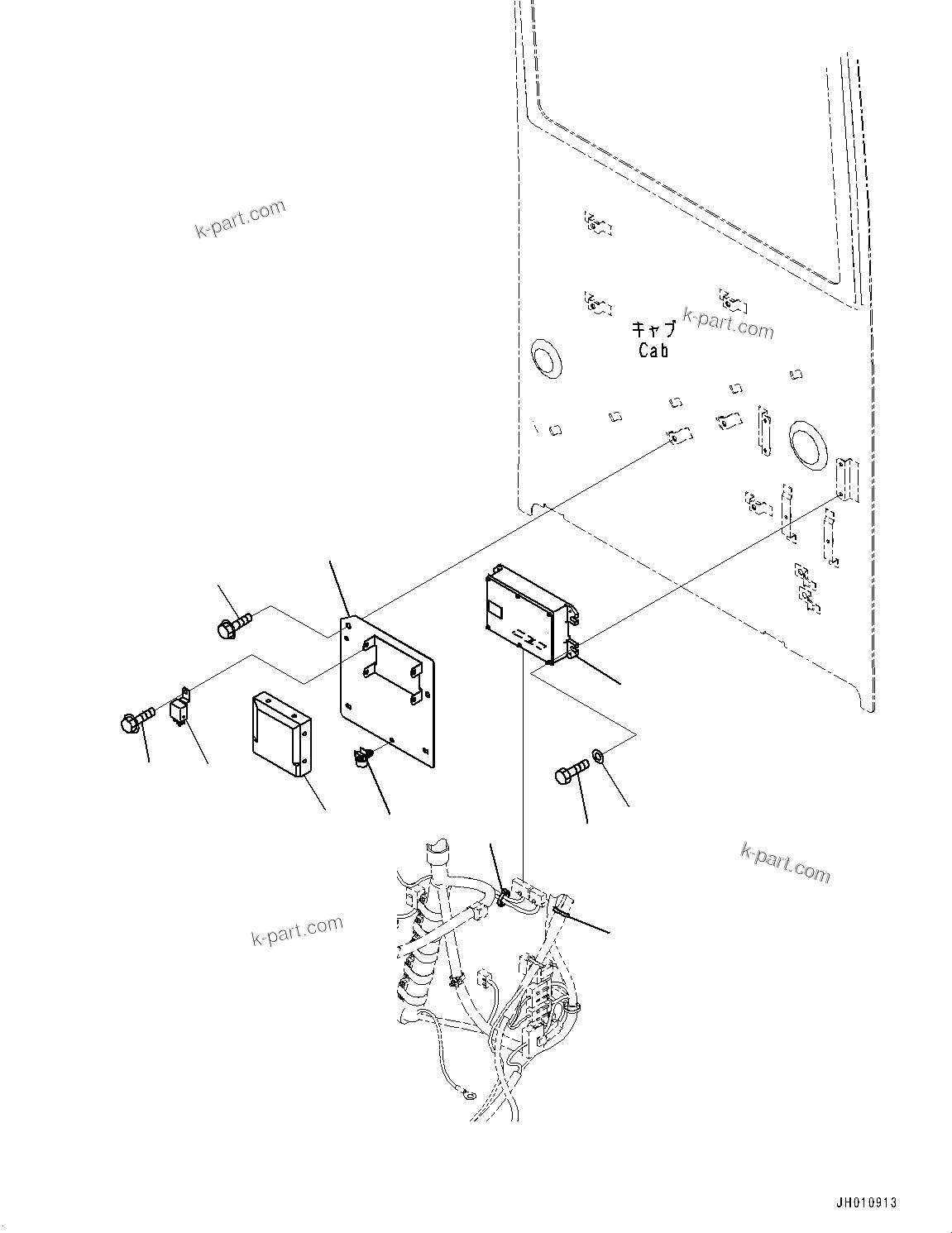 k-part.com

キャブ
Cab

k-part.com

k-part.com

k-part.com

JH010913