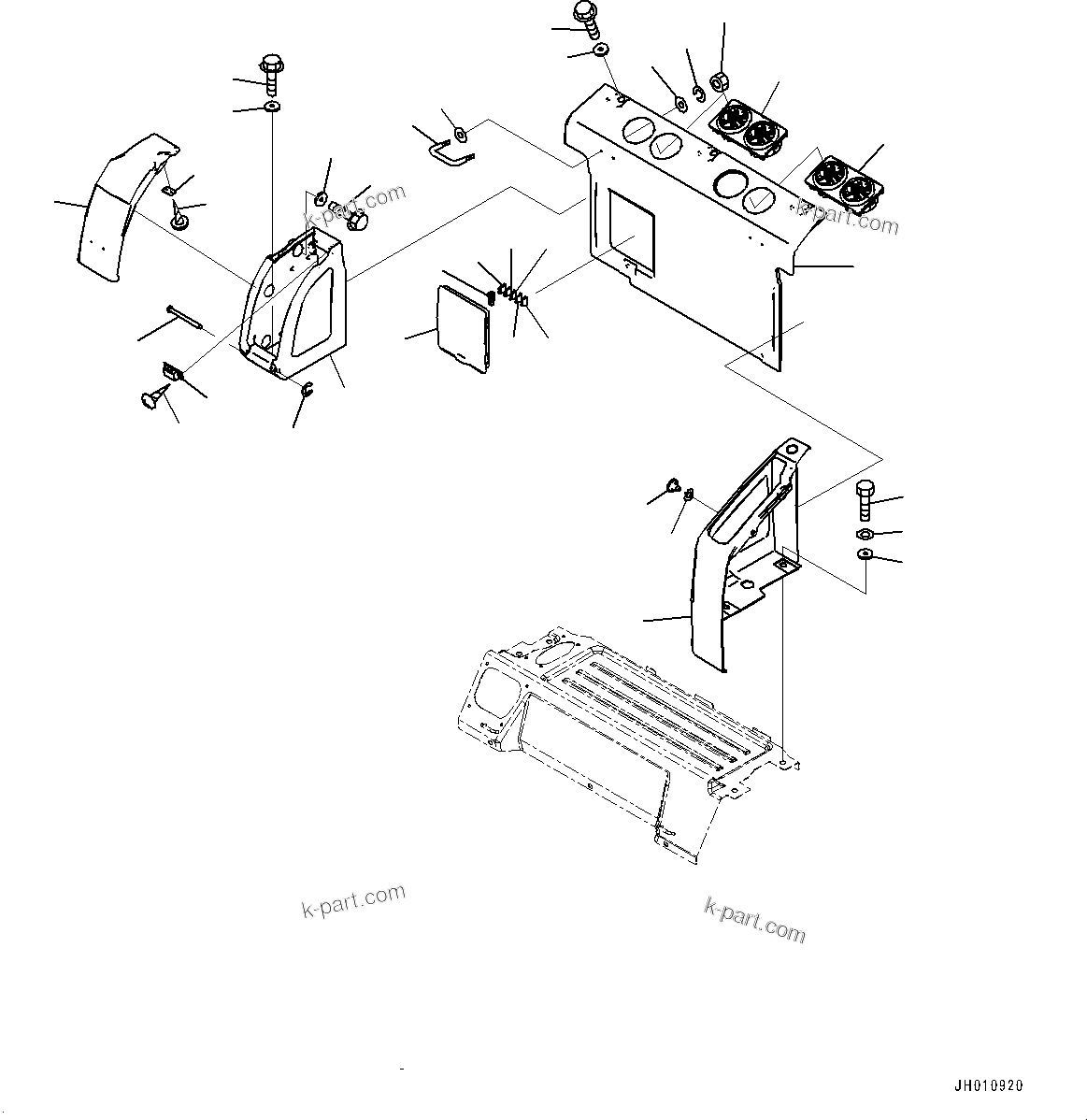 k-part.com
k-part.com
k-part.com
k-part.com
JH010920