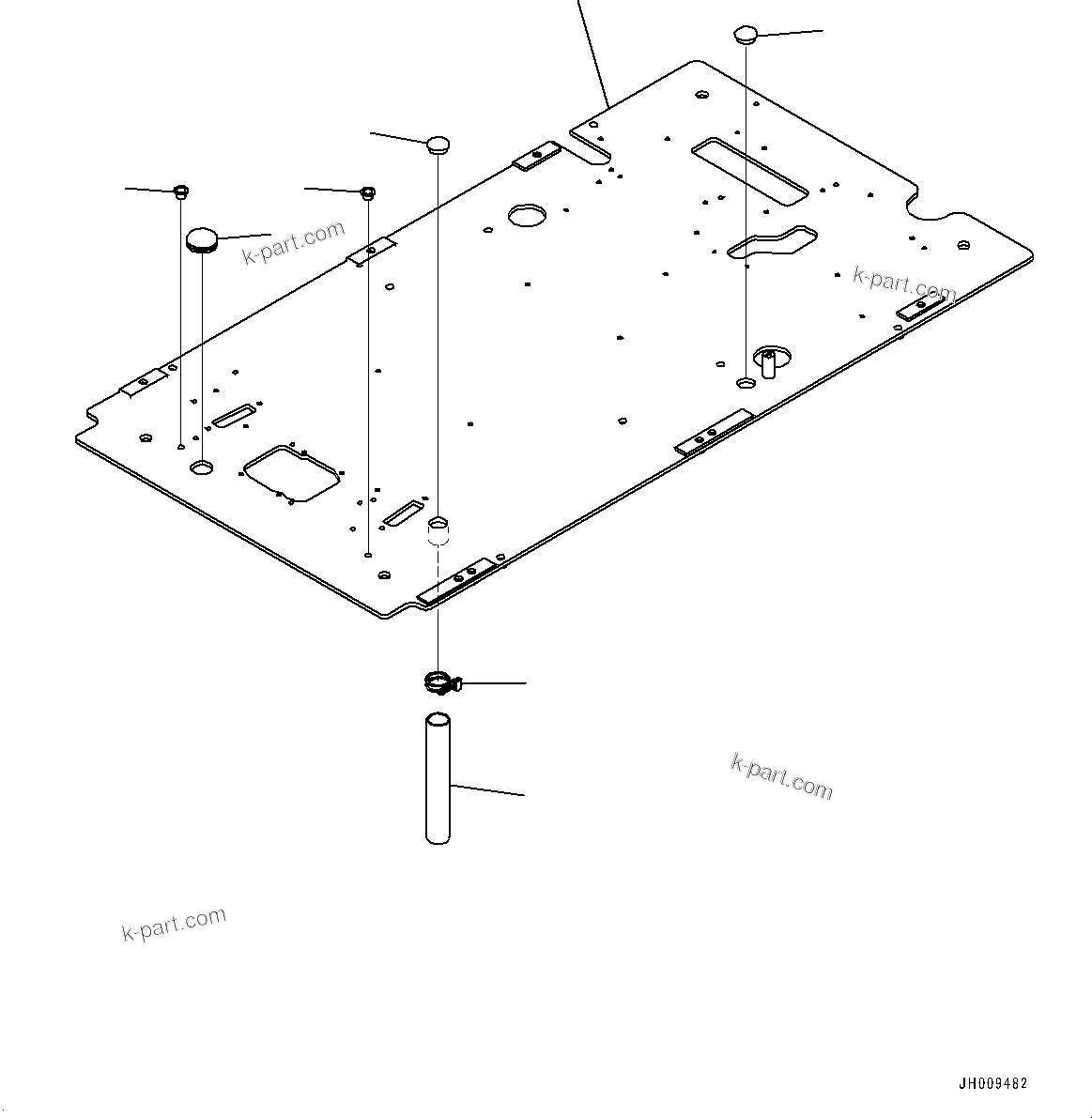 k-part.com

k-part.com

k-part.com

k-part.com

JH009482