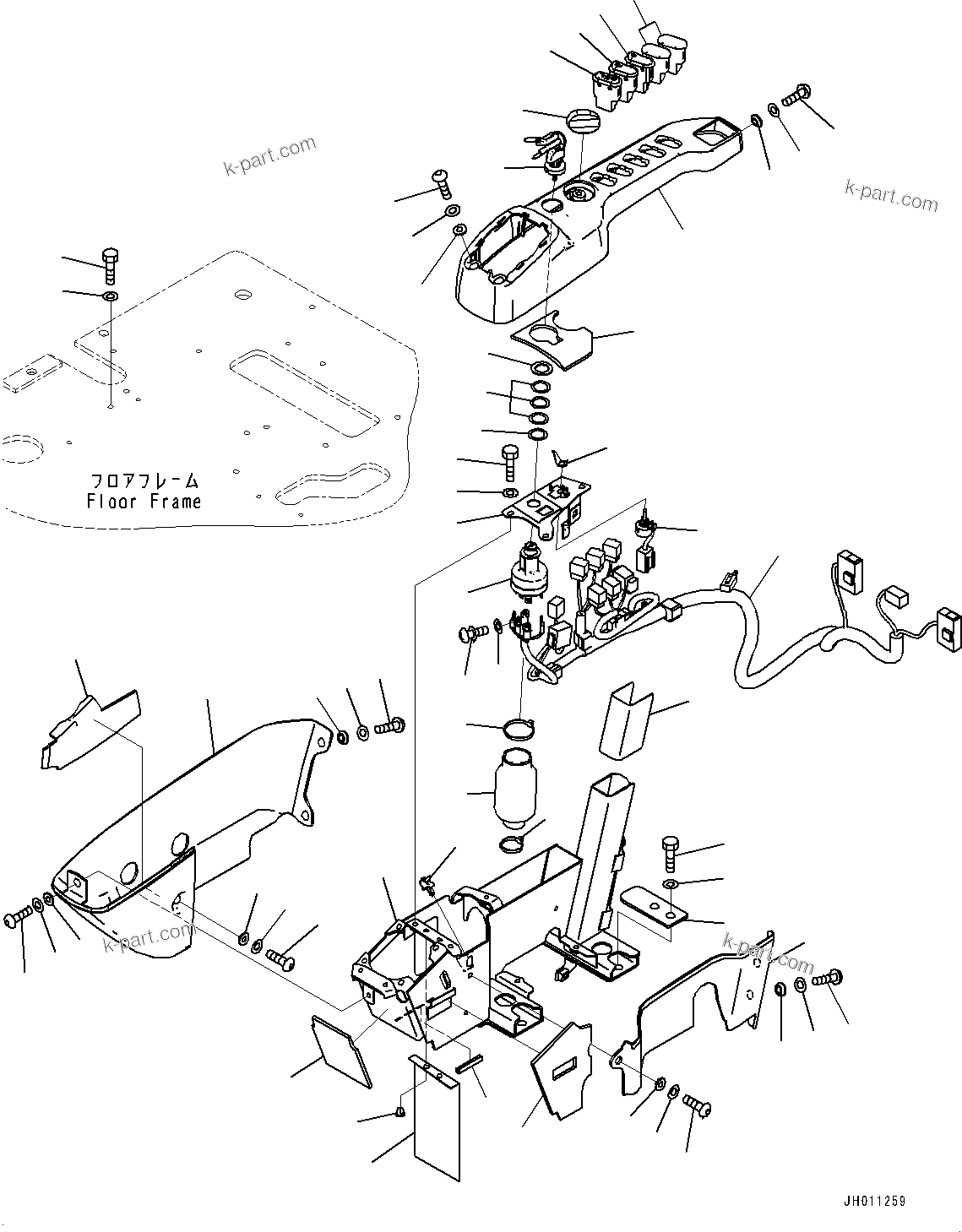 k-part.com

k-part.com

フロアフレーム
Floor Frame

k-part.com

k-part.com

JH011259