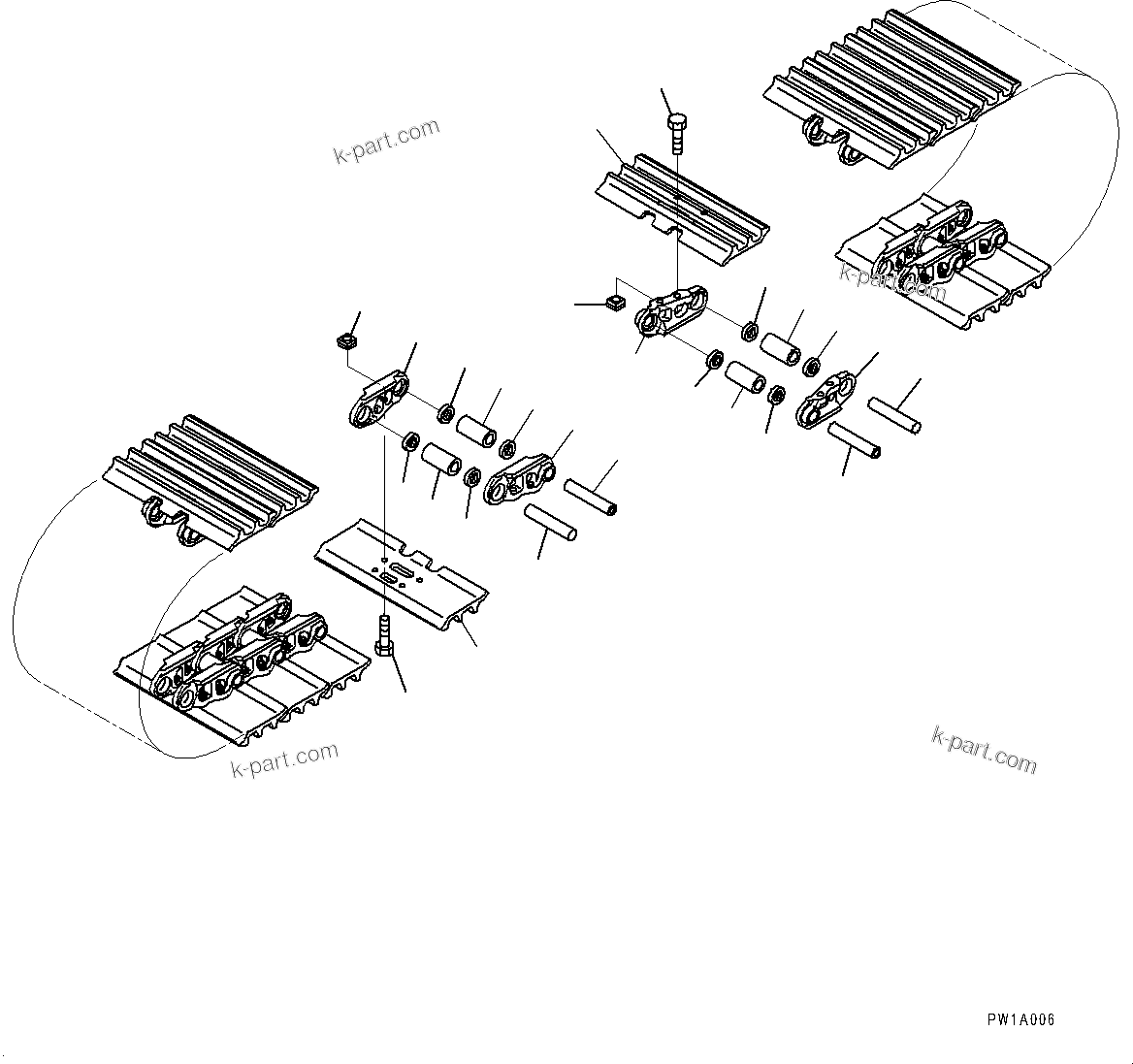 k-part.com

k-part.com

k-part.com

k-part.com

PW1A006