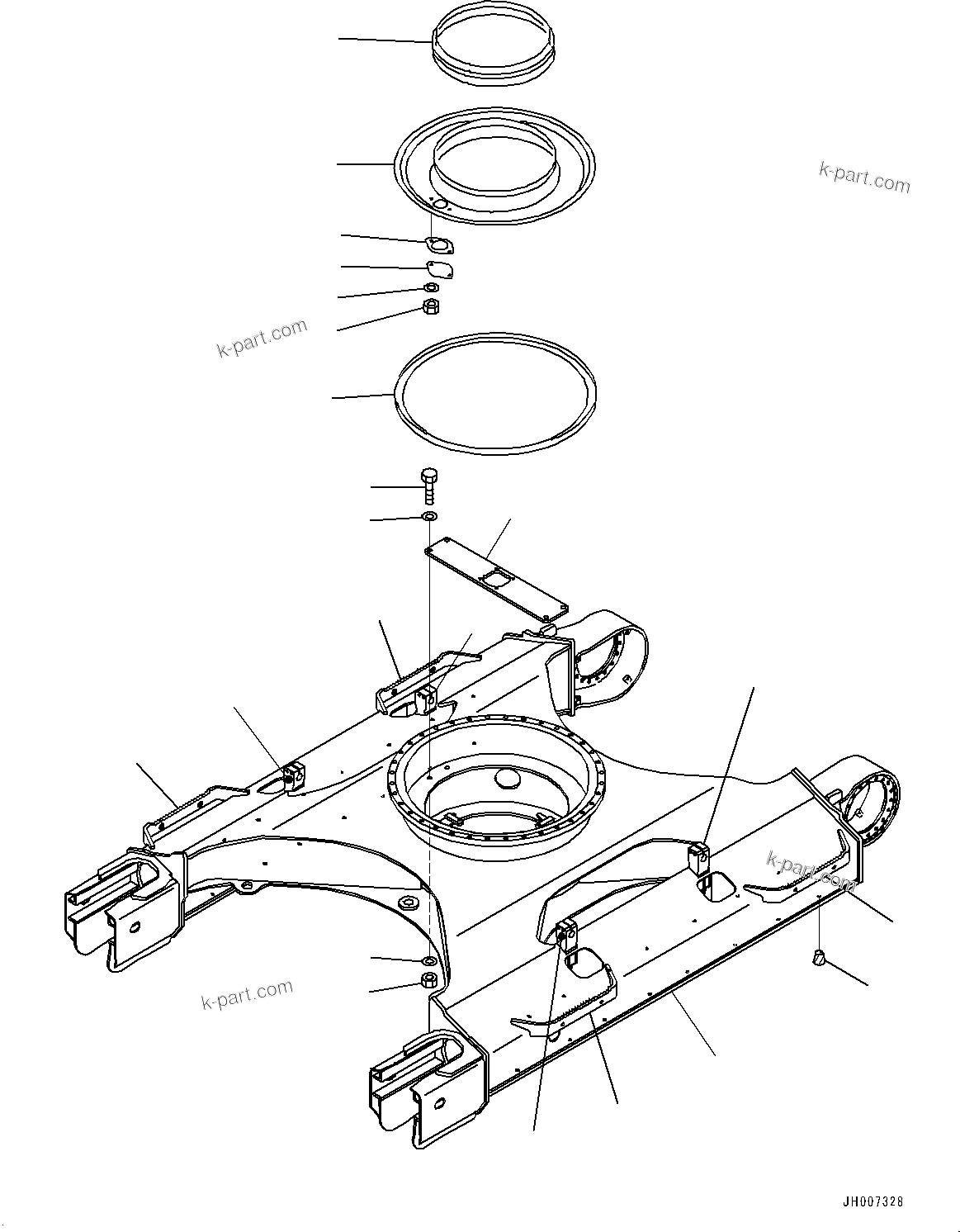 k-part.com

k-part.com

k-part.com

k-part.com

JH007328