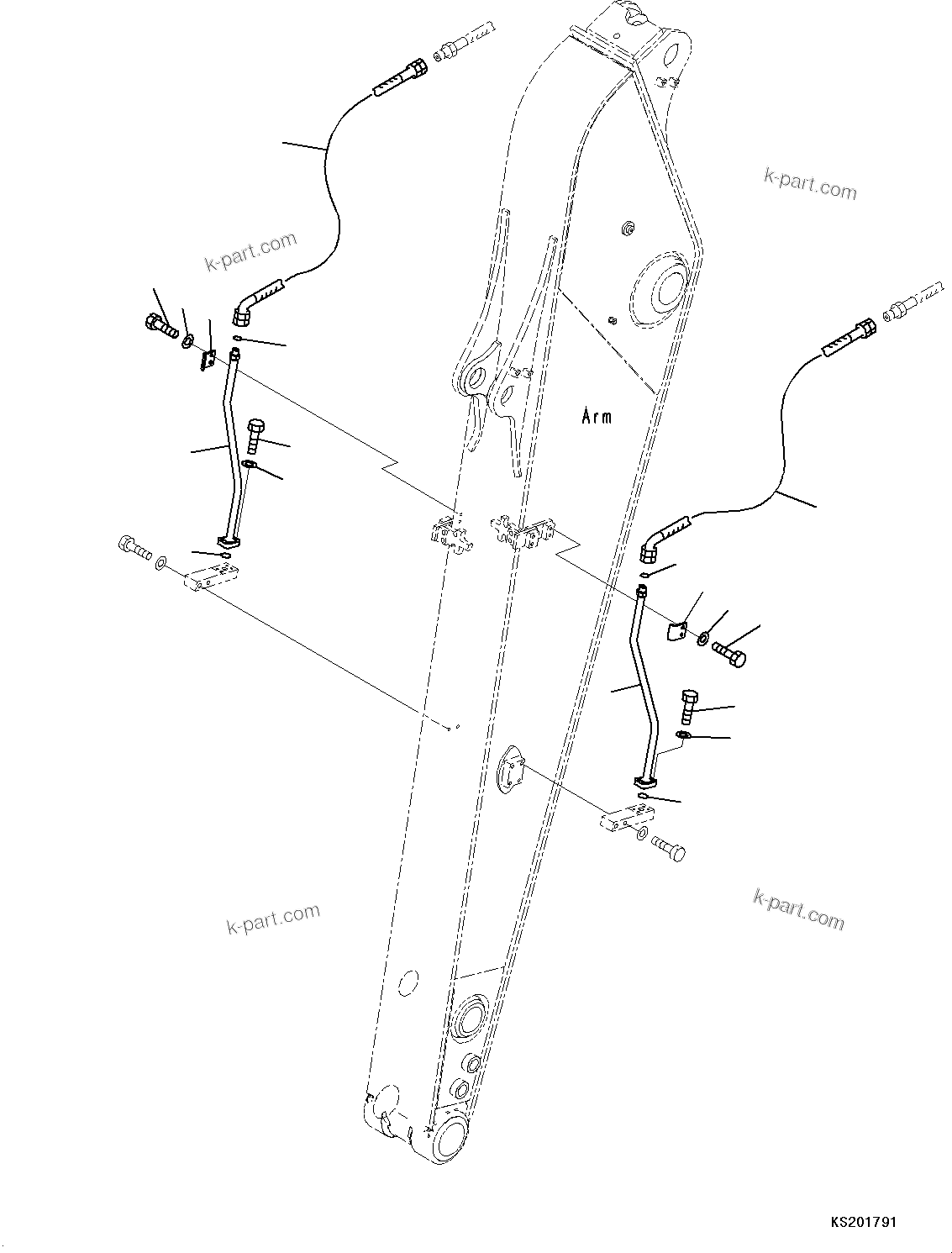 k-part.com

k-part.com

Arm

k-part.com

k-part.com

KS201791