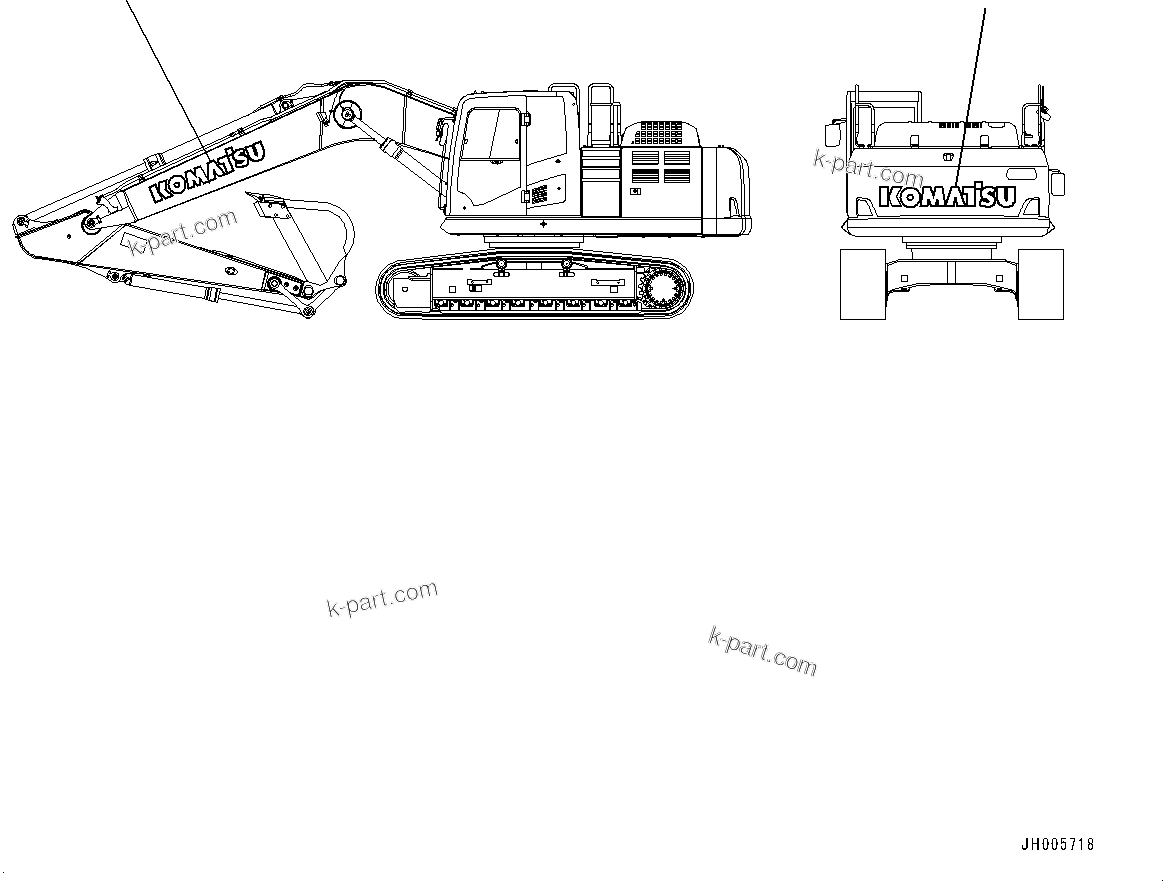 KOMATSU
k-part.com
k-part.com
KOMATSU
k-part.com
k-part.com
JH005718