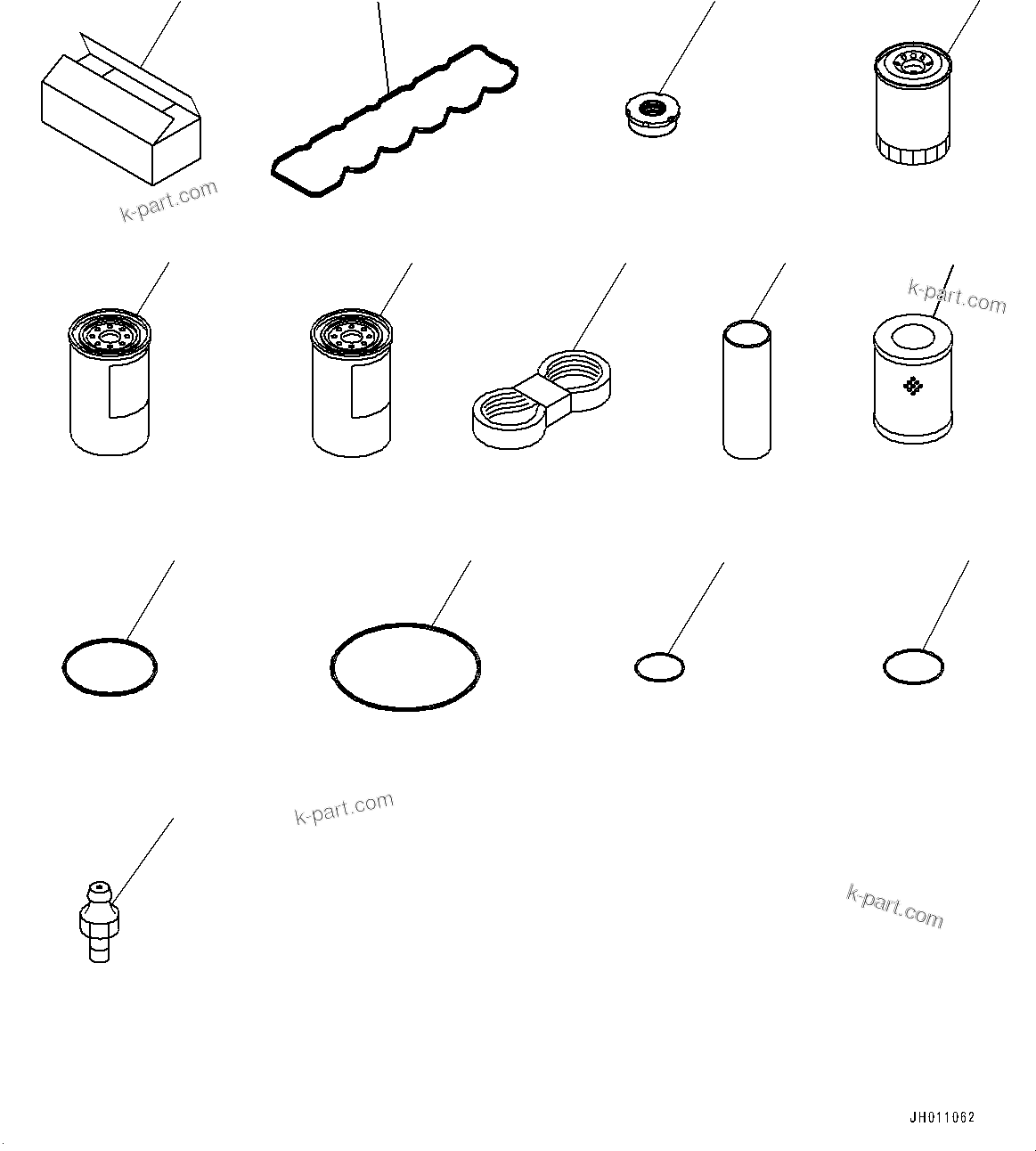 k-part.com

k-part.com

k-part.com

k-part.com

JH011062