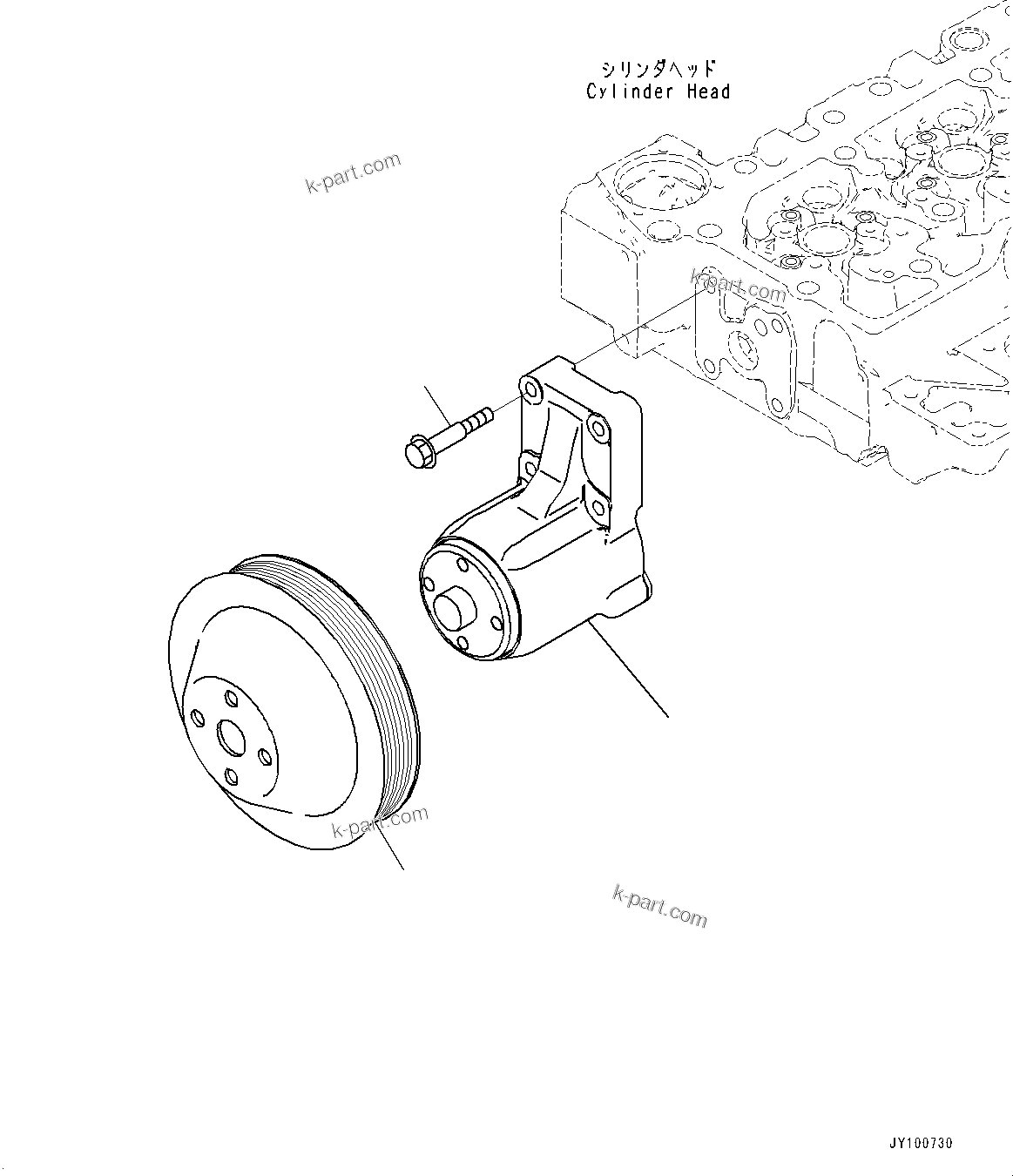 シリンダヘッド
Cylinder Head

k-part.com

k-part.com

k-part.com

k-part.com

JY100730