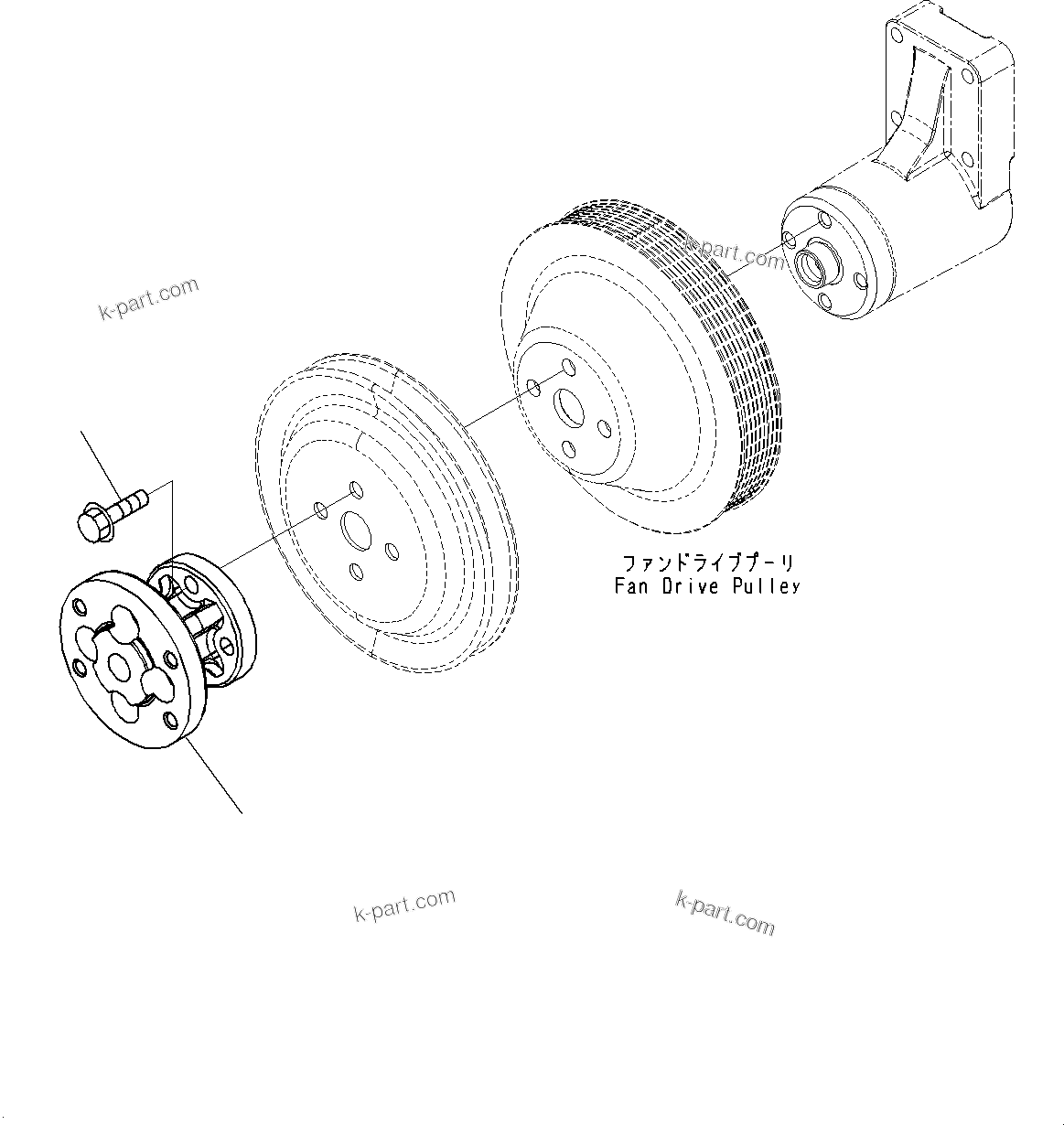 k-part.com

k-part.com

ファンドライブプーリ
Fan Drive Pulley

k-part.com

k-part.com