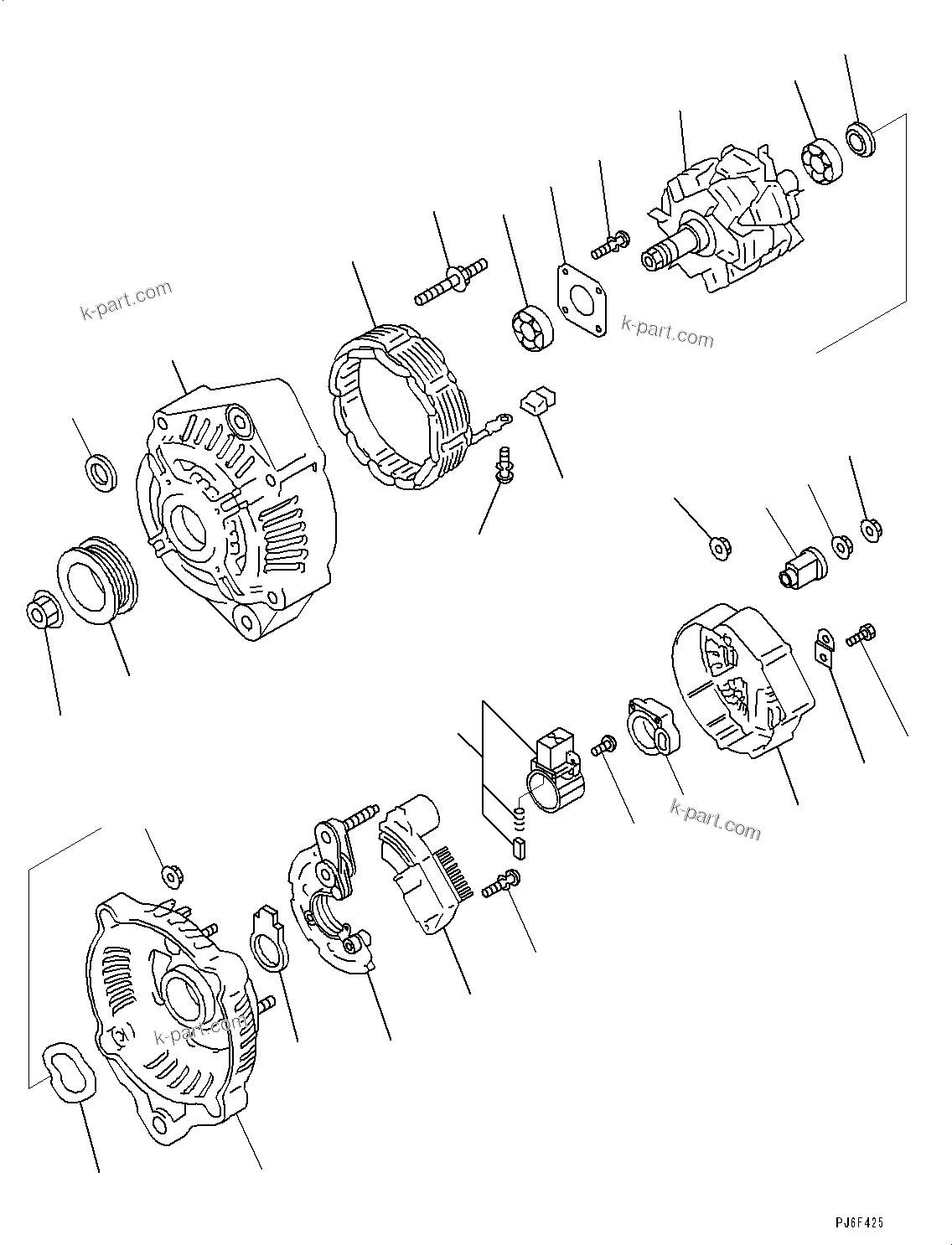 k-part.com

k-part.com

k-part.com

k-part.com

PJ6F425