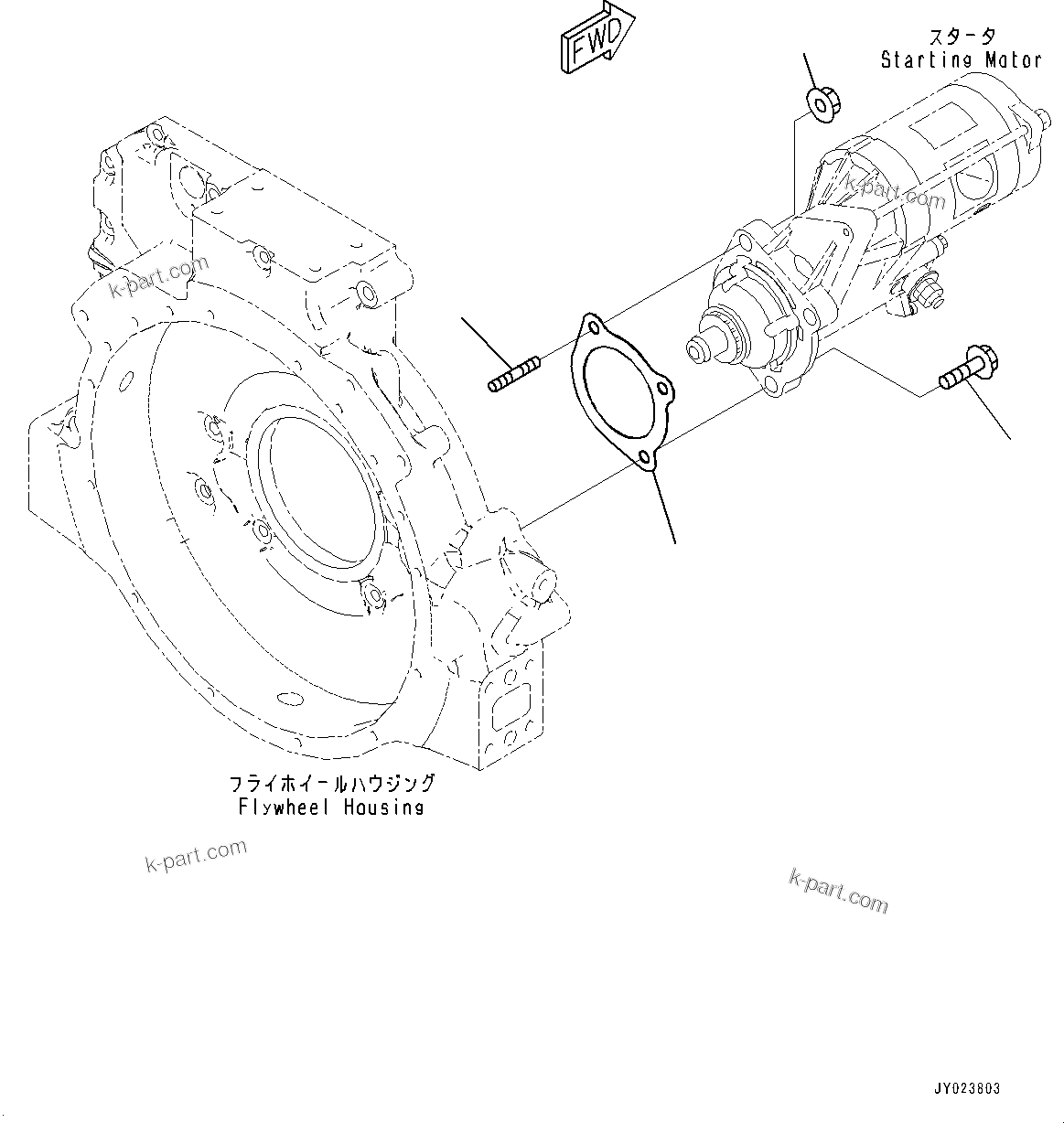 FWD

スタータ
Starting Motor

k-part.com

k-part.com

フライホイールハウジング
Flywheel Housing

k-part.com

k-part.com

JY023803