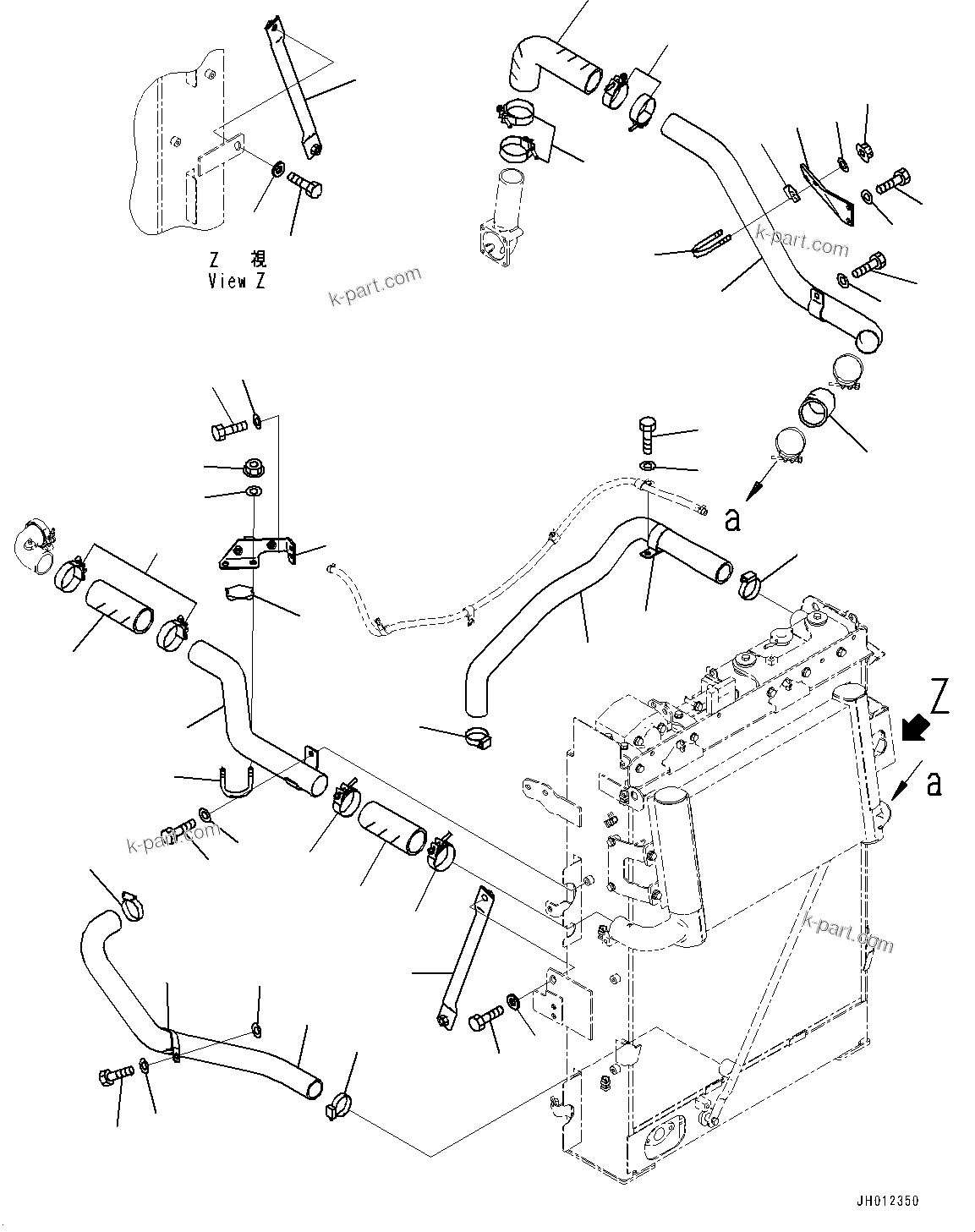 Z 視
View Z

k-part.com

k-part.com

a

Z

a

k-part.com

k-part.com

JH012350