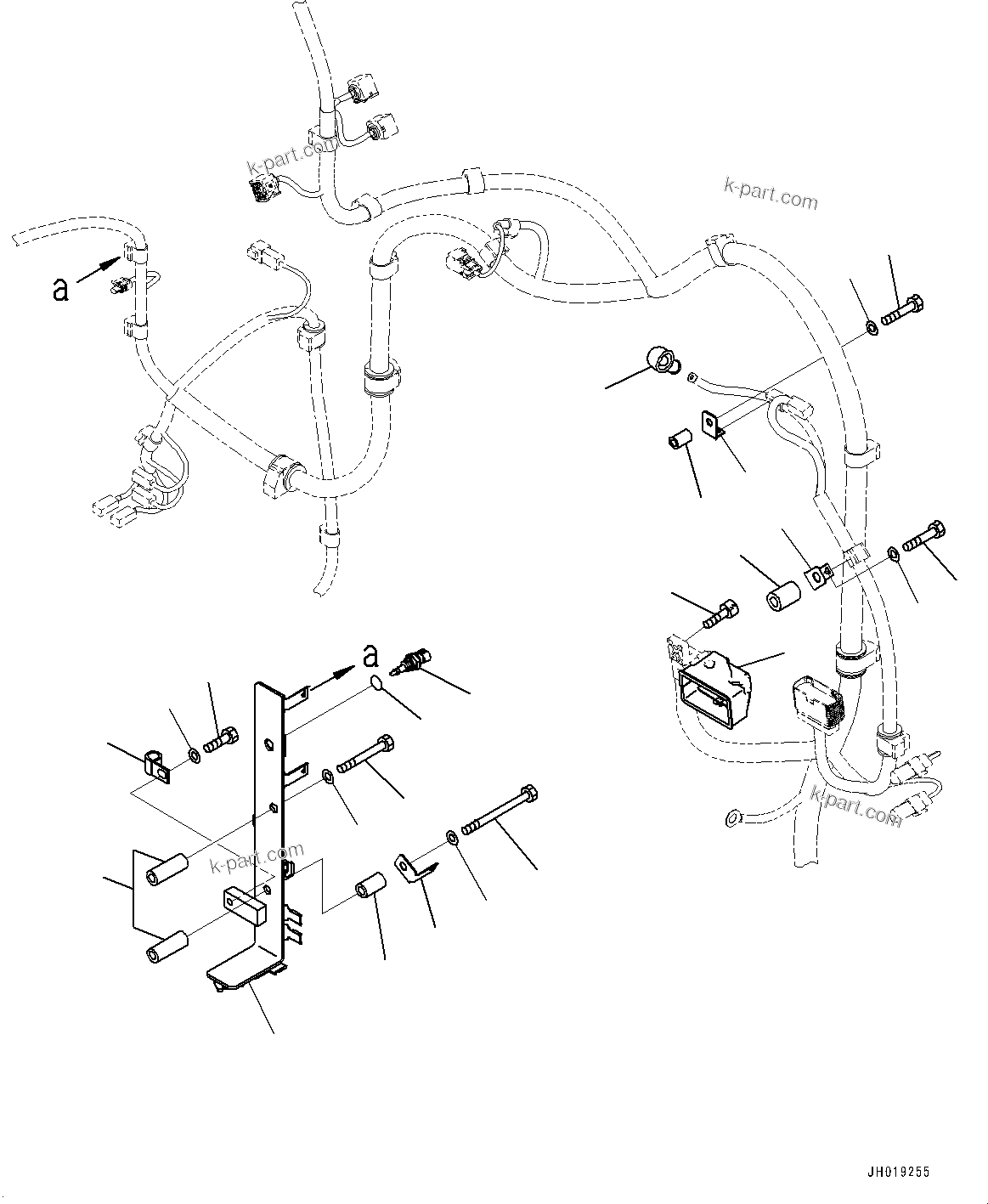 k-part.com

k-part.com

a

a

k-part.com

k-part.com

JH019255