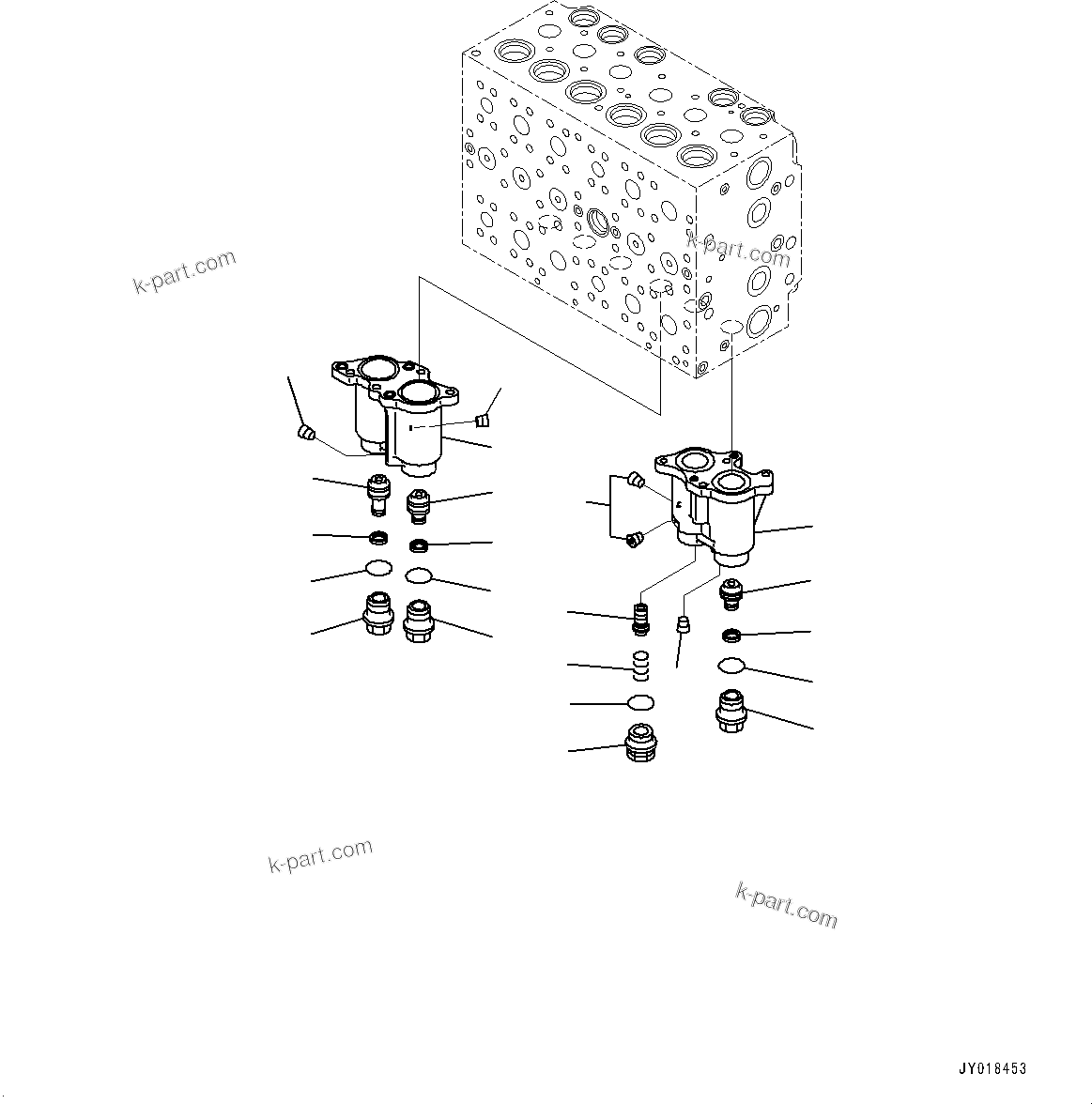 k-part.com

k-part.com

k-part.com

k-part.com

JY018453