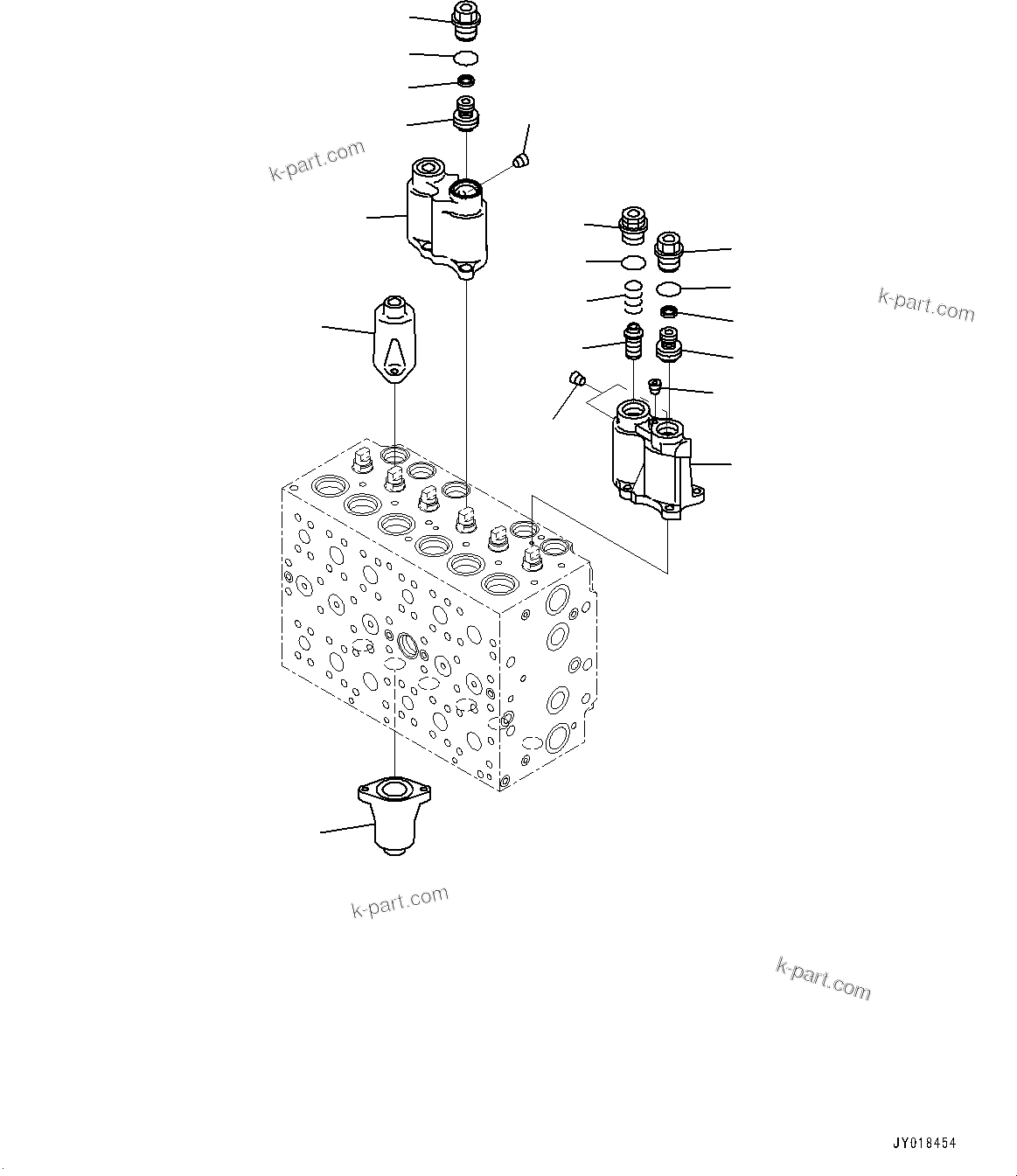 k-part.com

k-part.com

k-part.com

k-part.com

JY018454