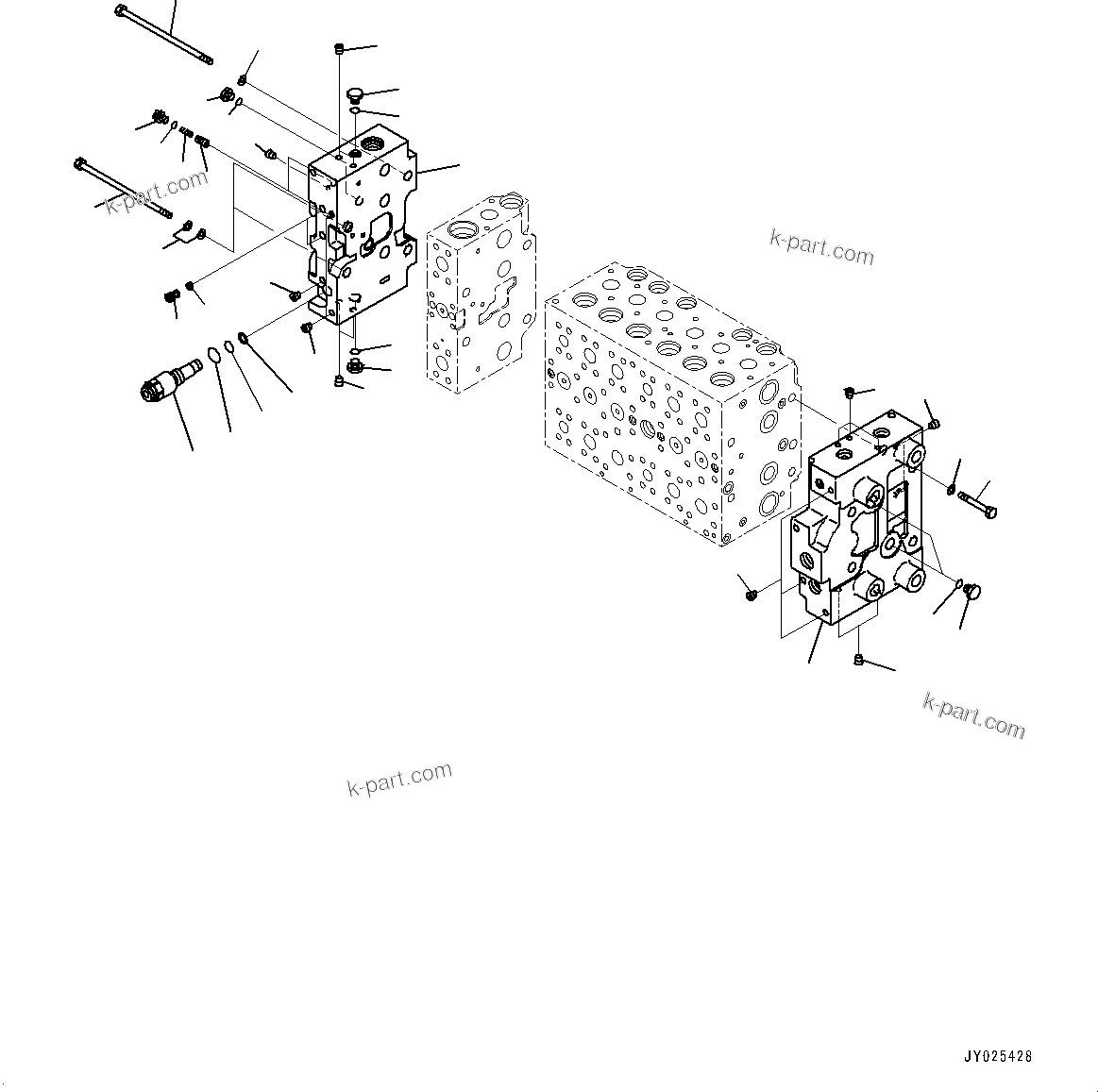 k-part.com

k-part.com

k-part.com

k-part.com

JY025428