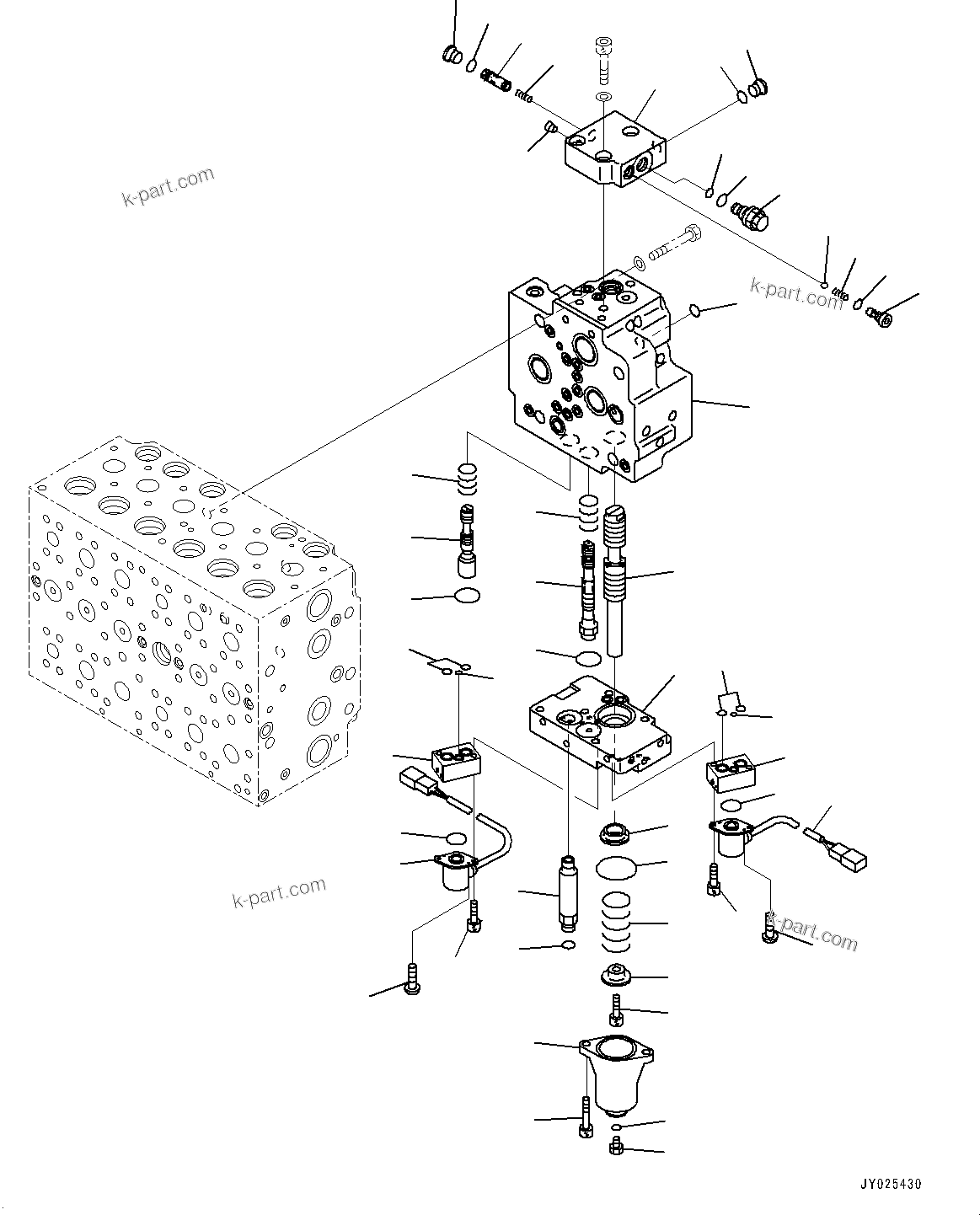 k-part.com

k-part.com

k-part.com

k-part.com

JY025430