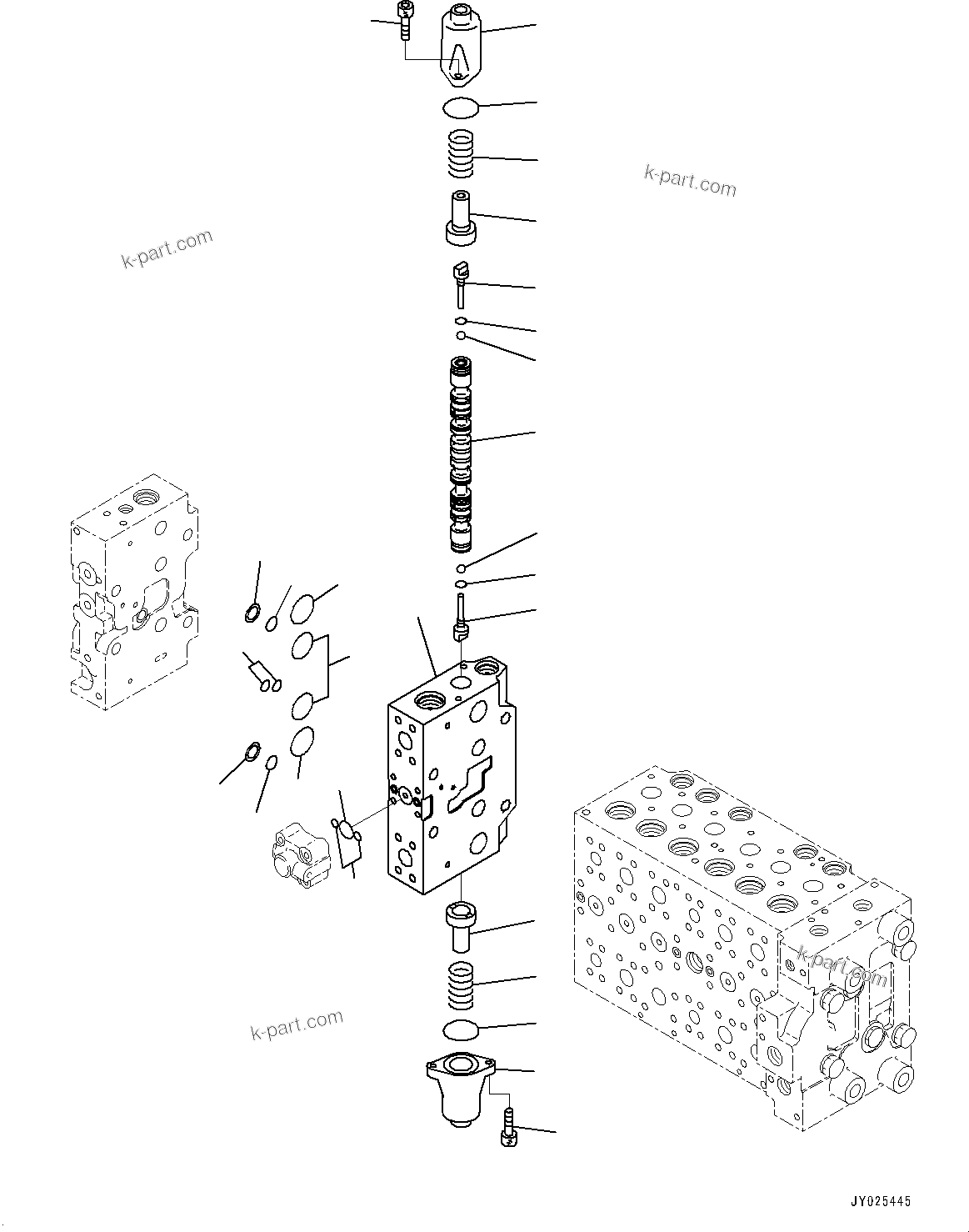 k-part.com

k-part.com

k-part.com

k-part.com

JY025445