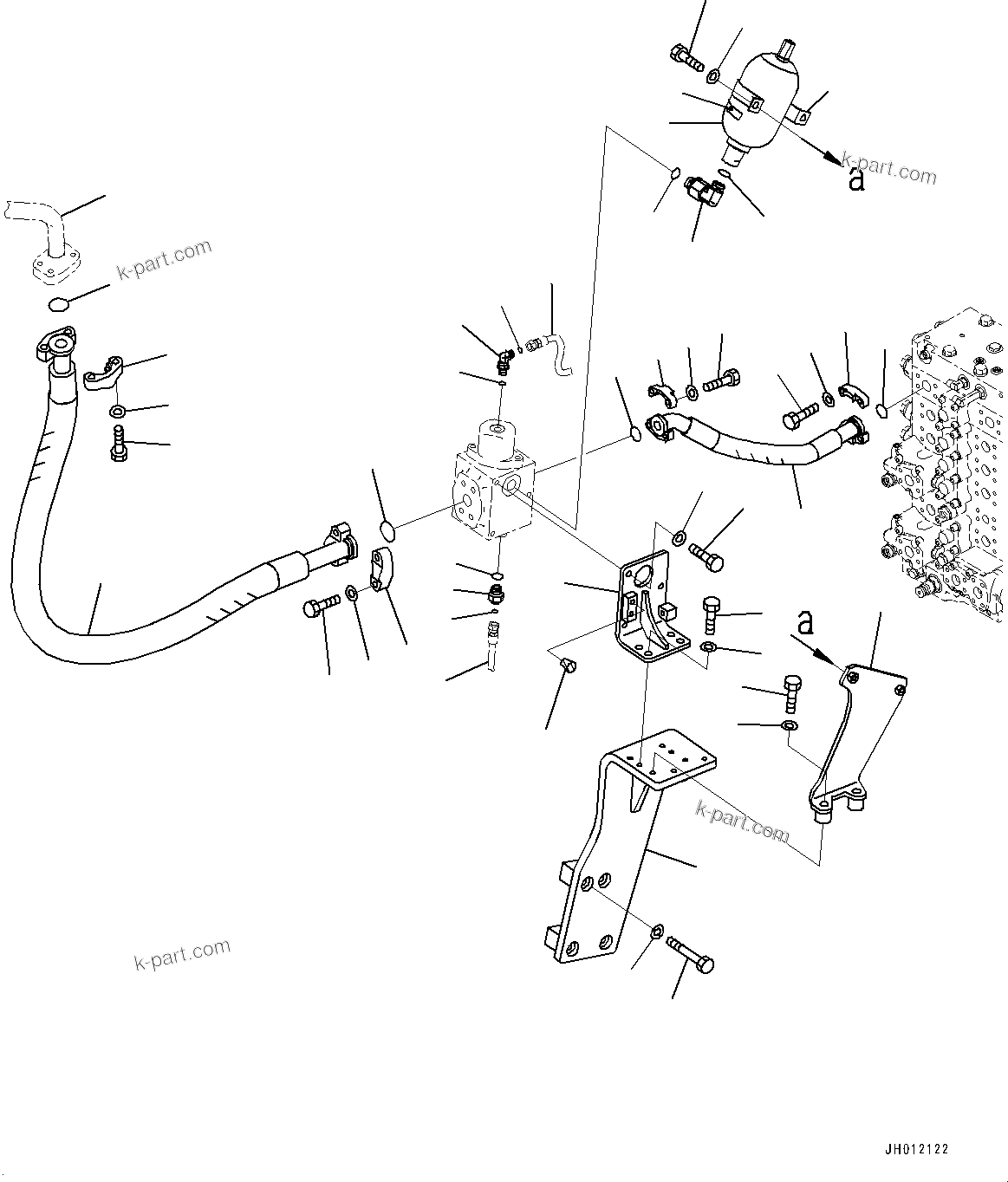 k-part.com
a
k-part.com
a
k-part.com
k-part.com
JH012122