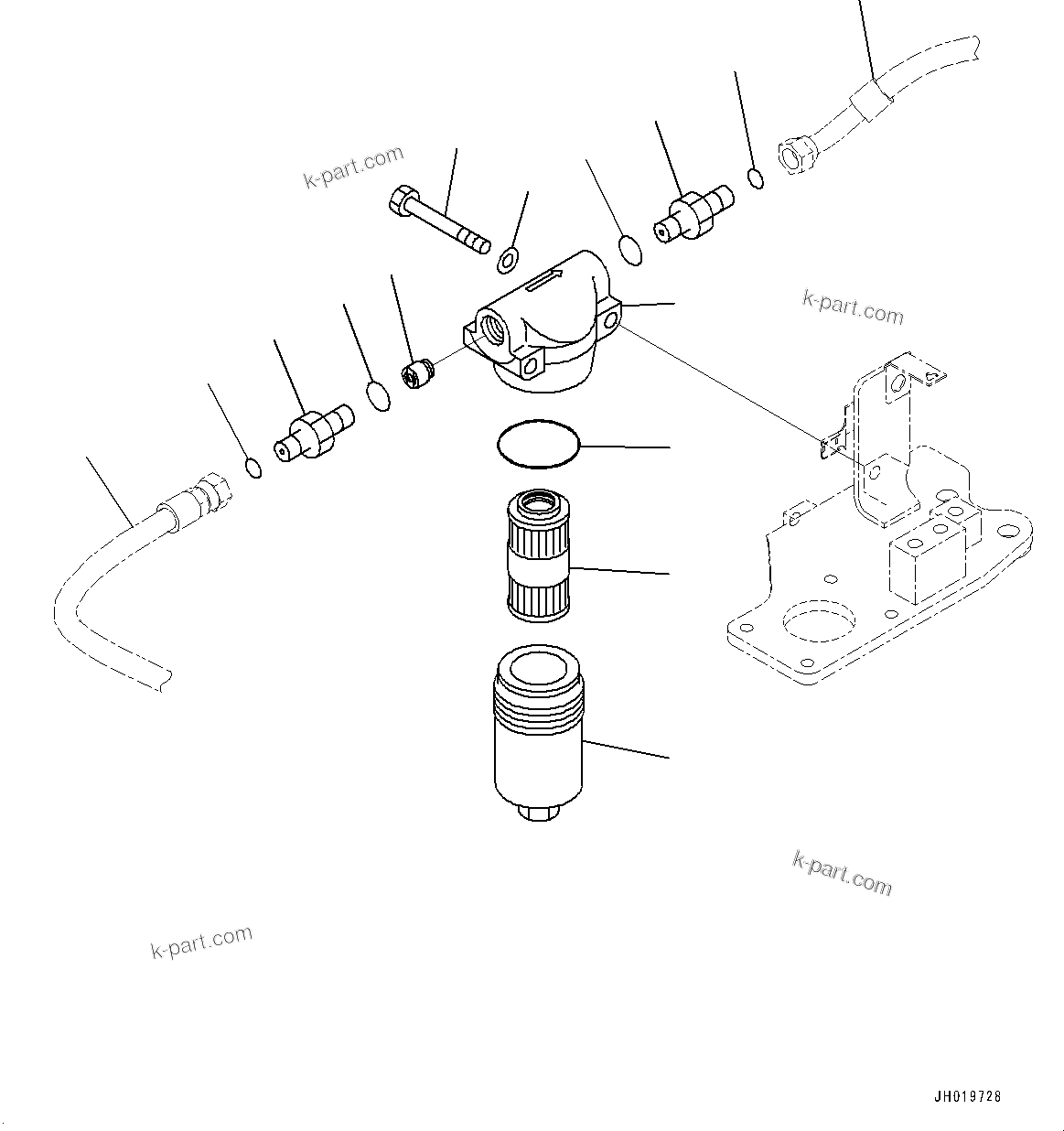 k-part.com

k-part.com

k-part.com

k-part.com

JH019728