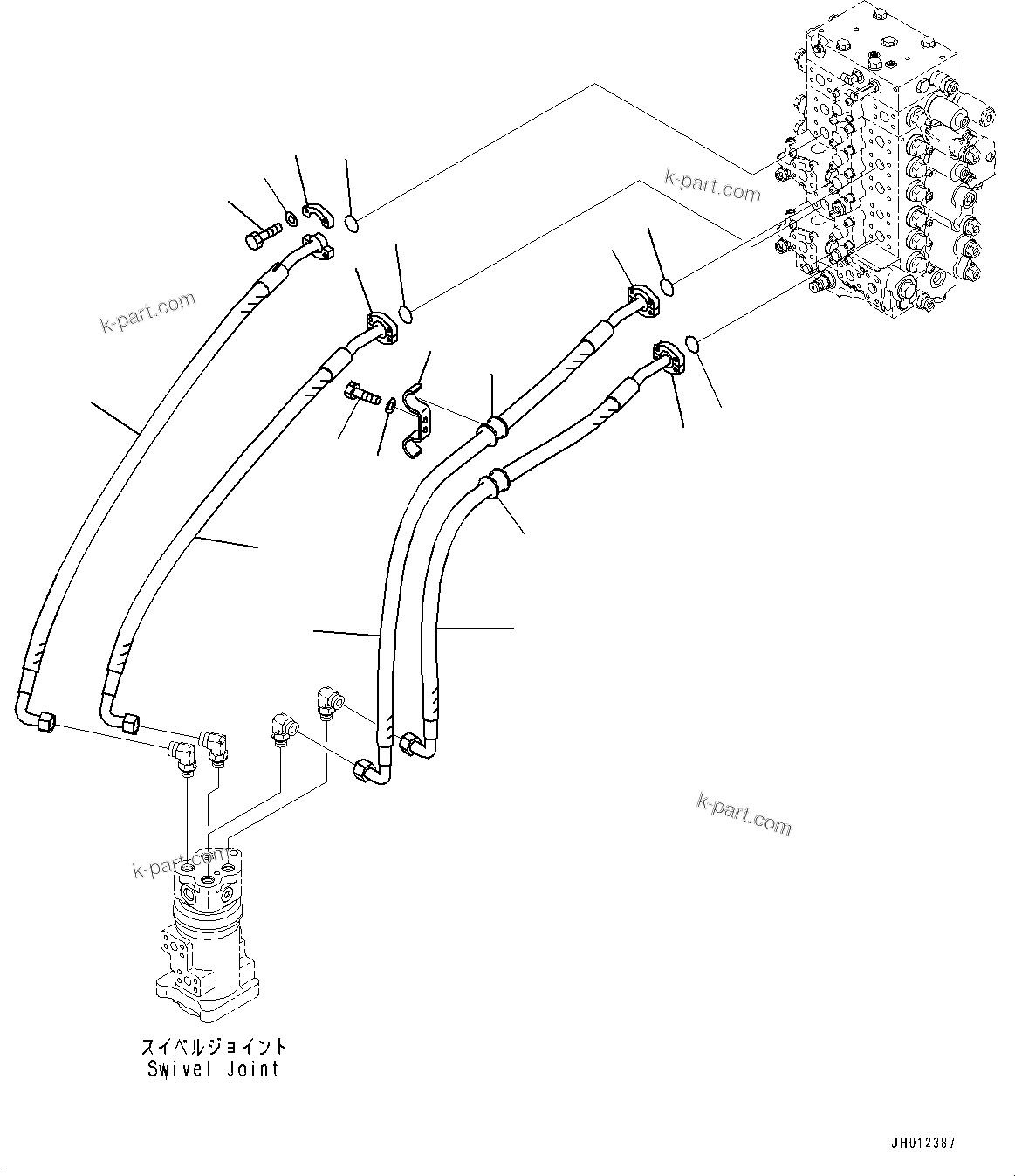 k-part.com

k-part.com

k-part.com

k-part.com

スイベルジョイント
Swivel Joint

JH012387