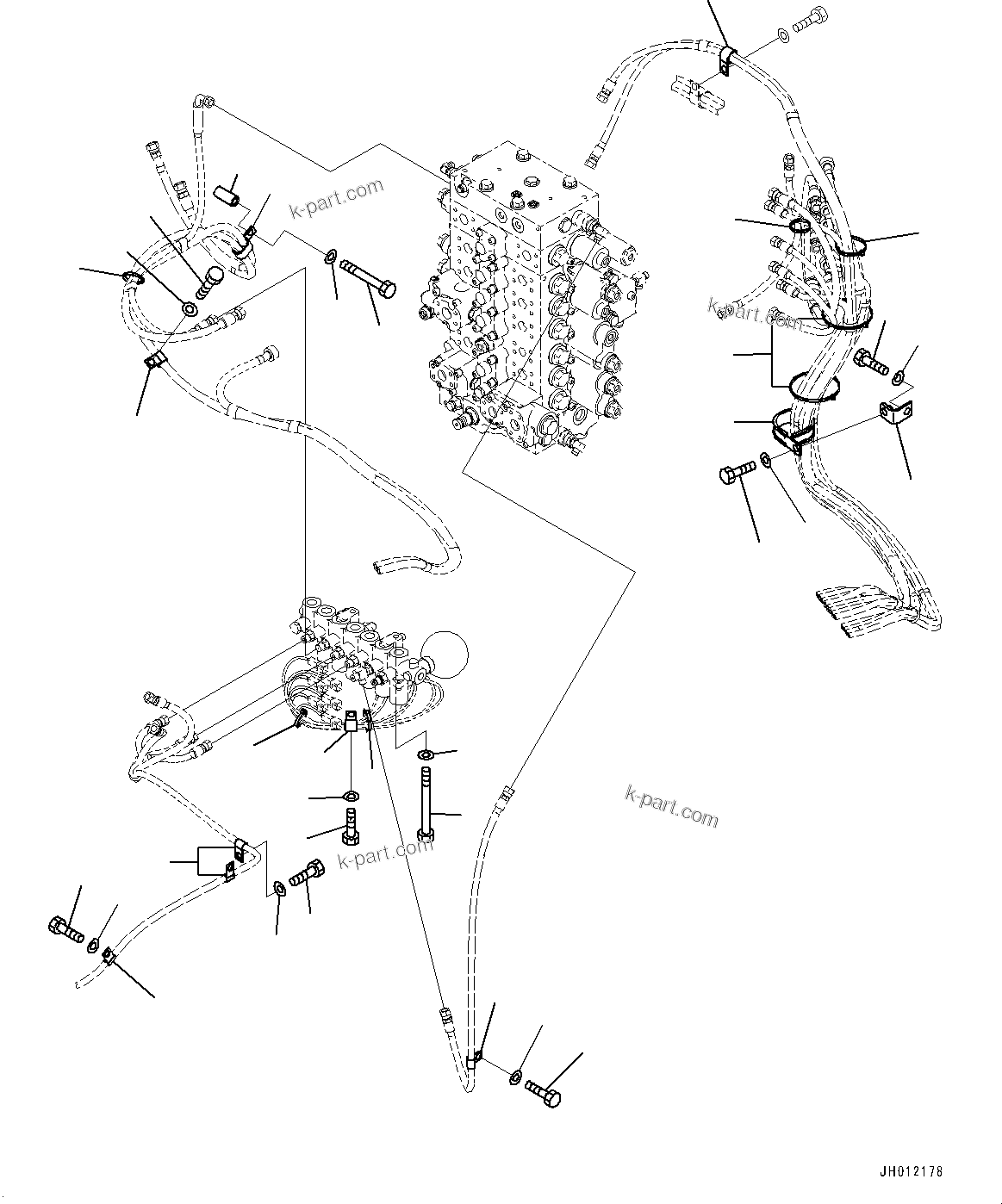 k-part.com

k-part.com

k-part.com

k-part.com

JH012178