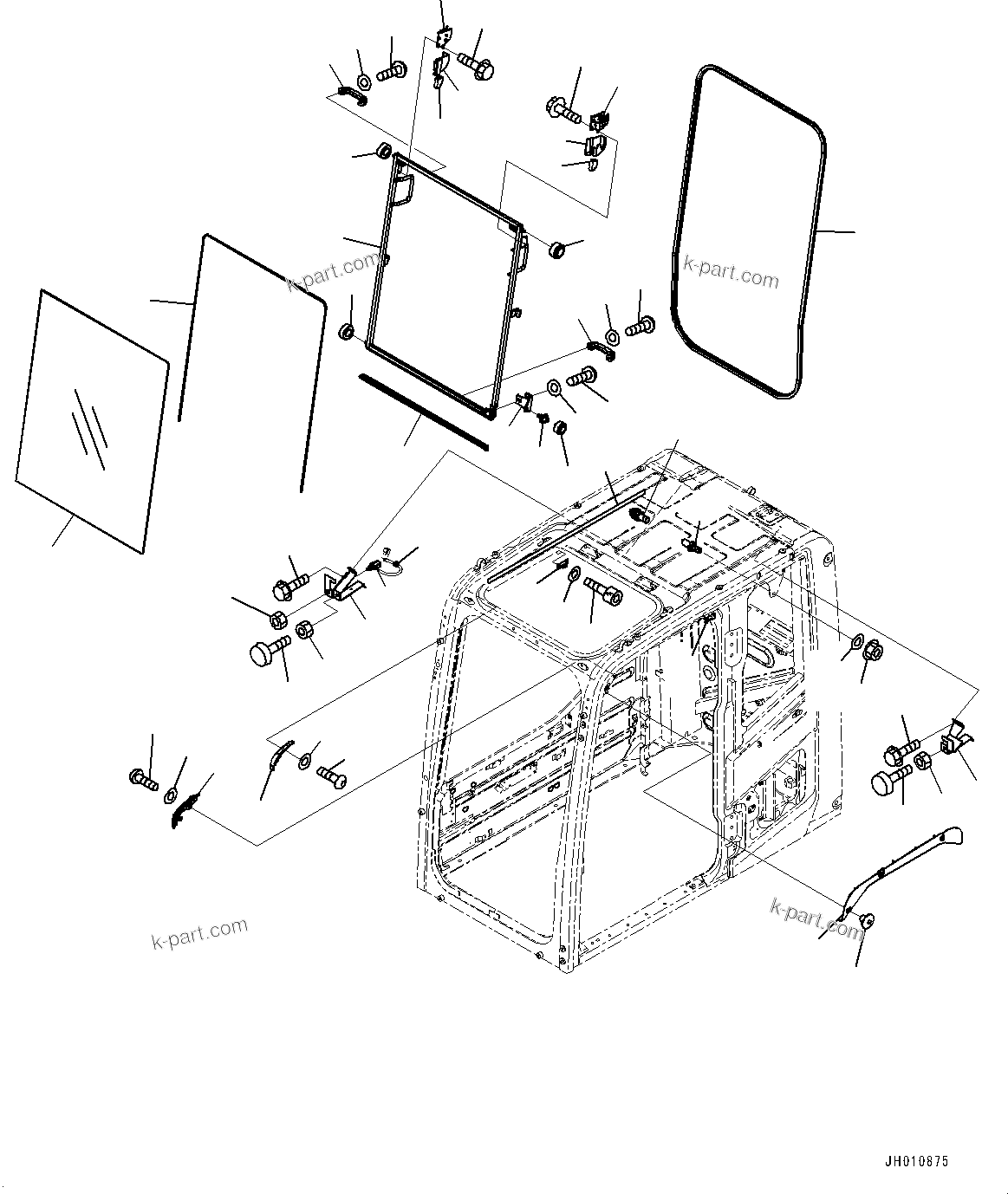 k-part.com

k-part.com

k-part.com

k-part.com

JH010875