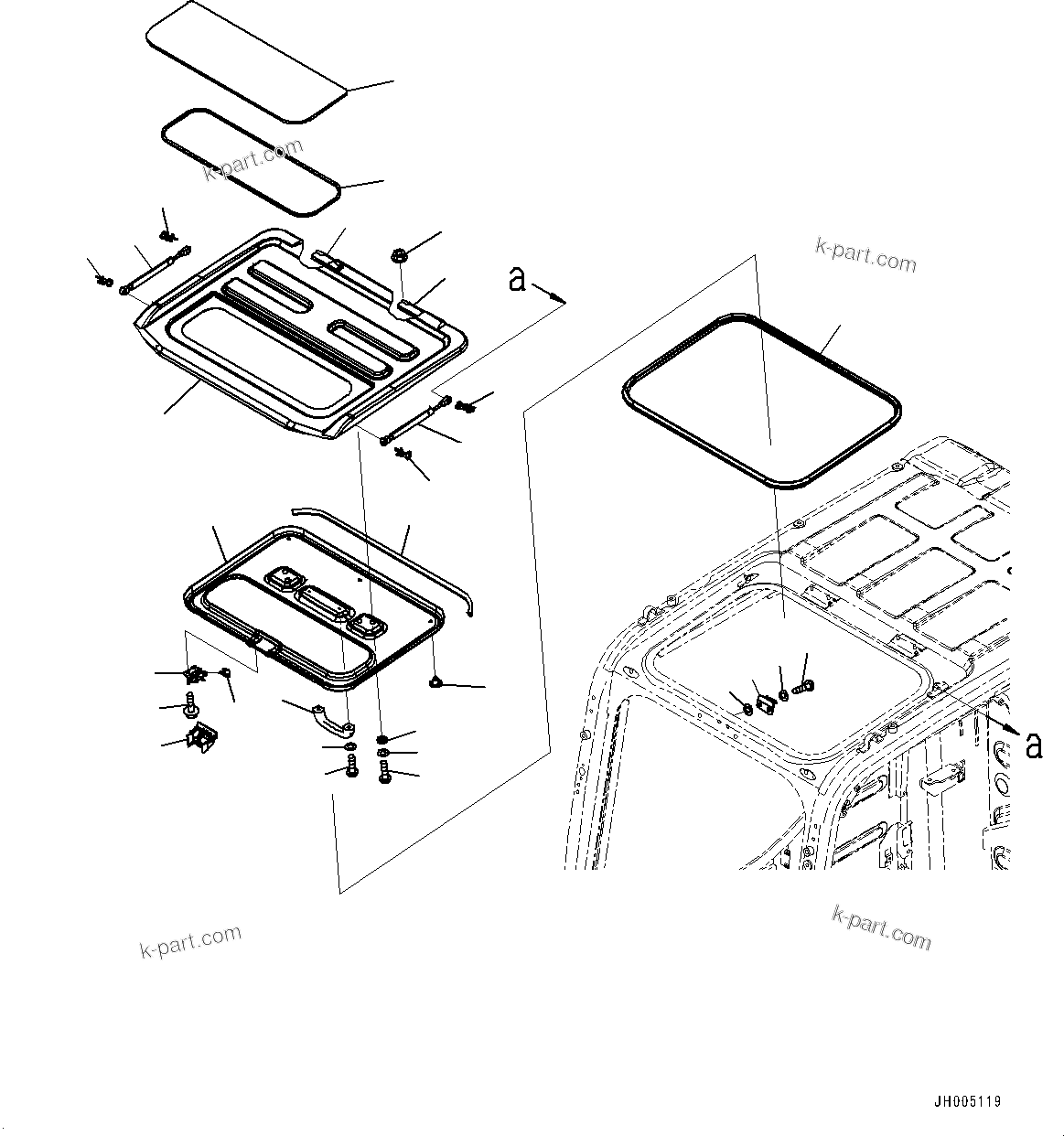 k-part.com

k-part.com

a

a

k-part.com

k-part.com

JH005119