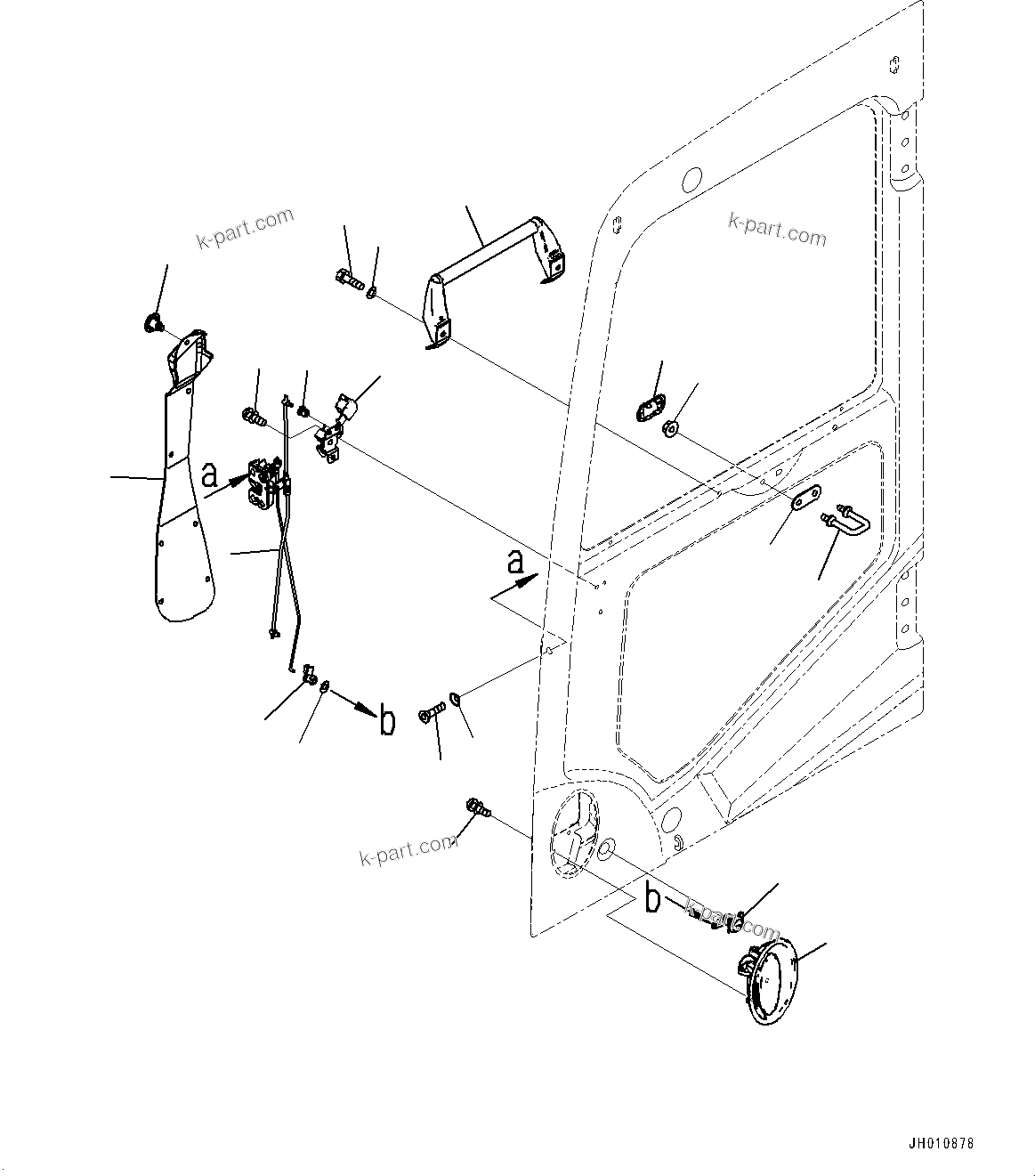 k-part.com

k-part.com

a

a

b

k-part.com

b

k-part.com

JH010878