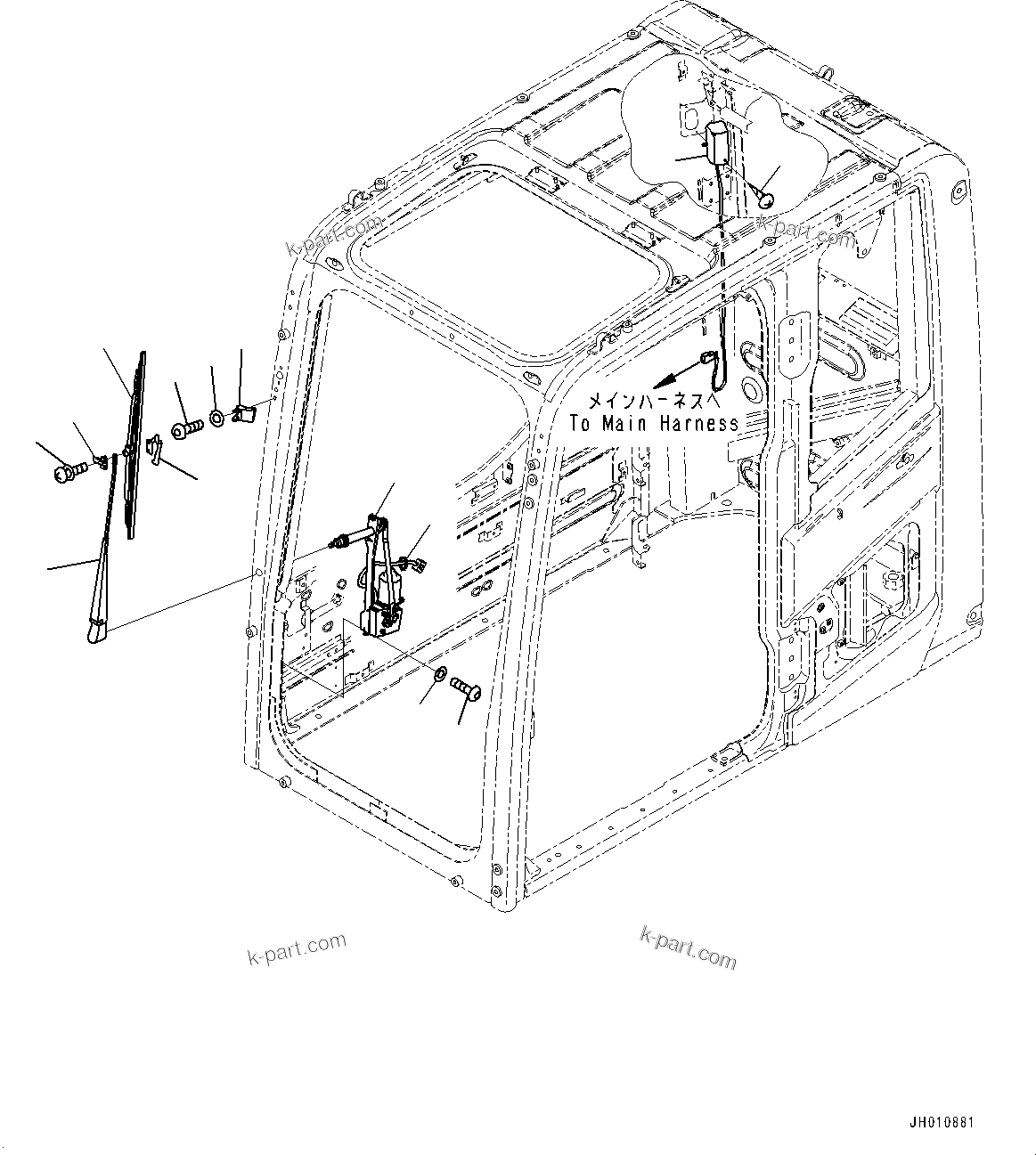 k-part.com

k-part.com

メインハーネスへ
To Main Harness

k-part.com

k-part.com

JH010881