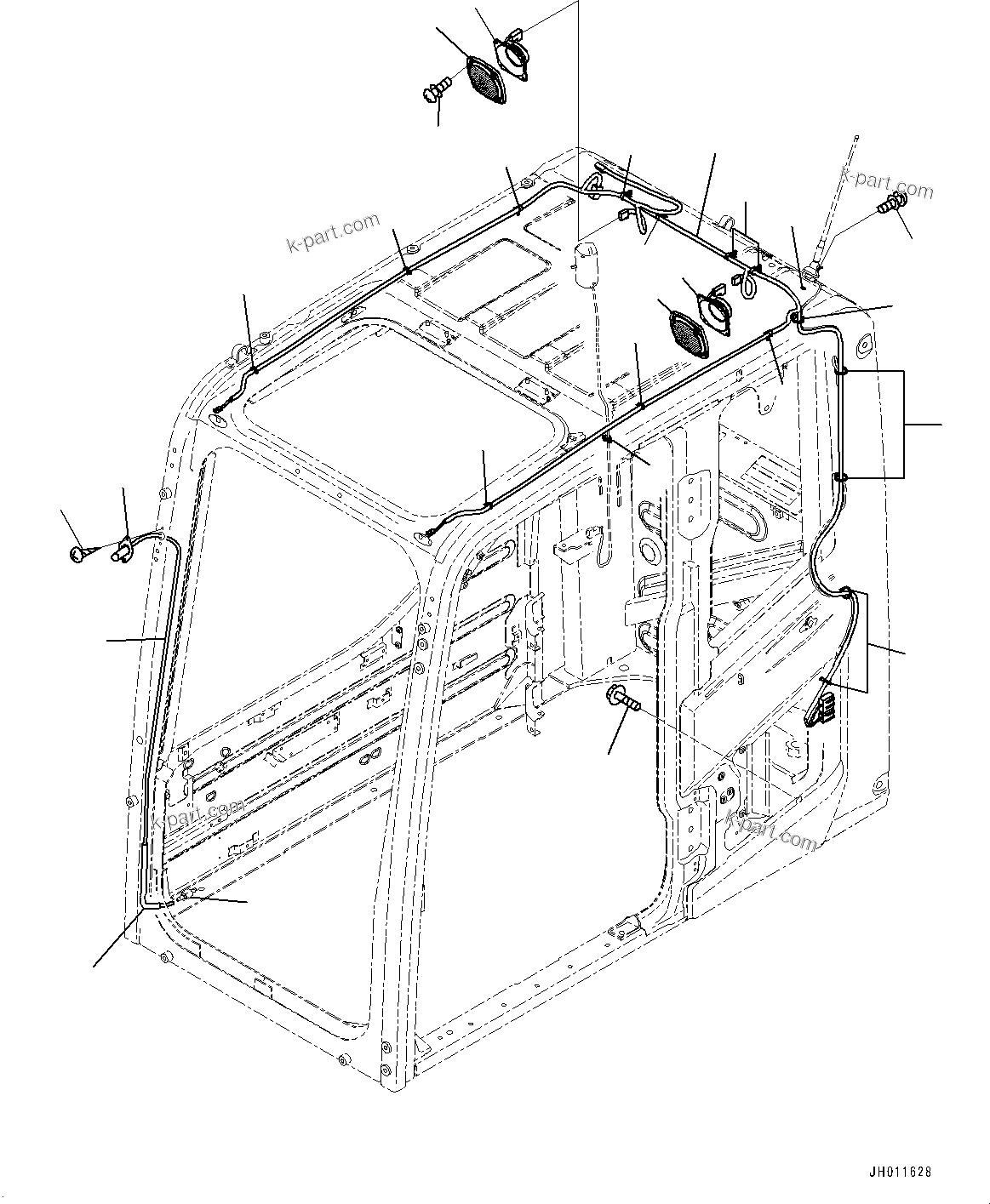 k-part.com

k-part.com

k-part.com

k-part.com

JH011628