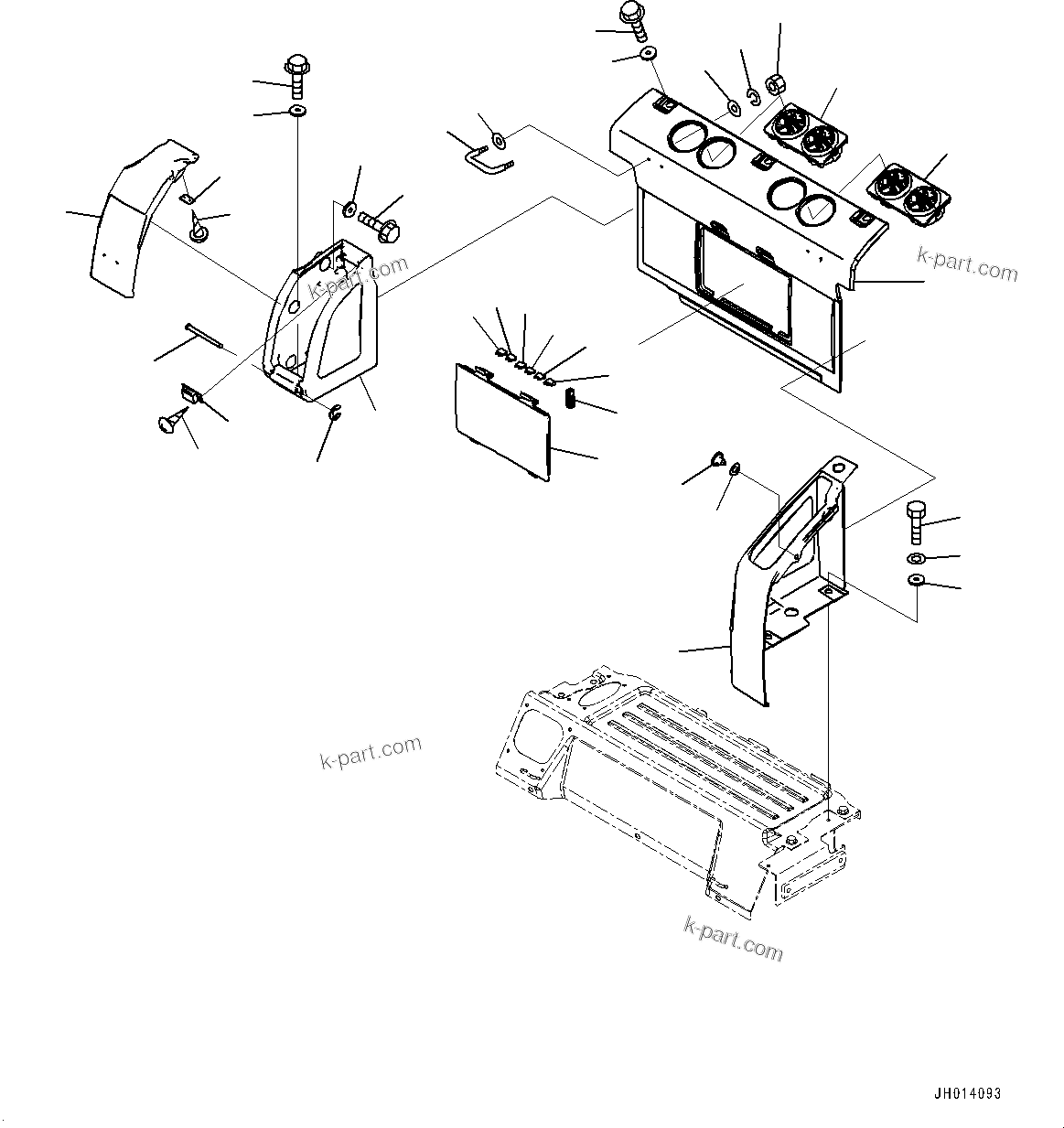 k-part.com

k-part.com

k-part.com

k-part.com

JH014093