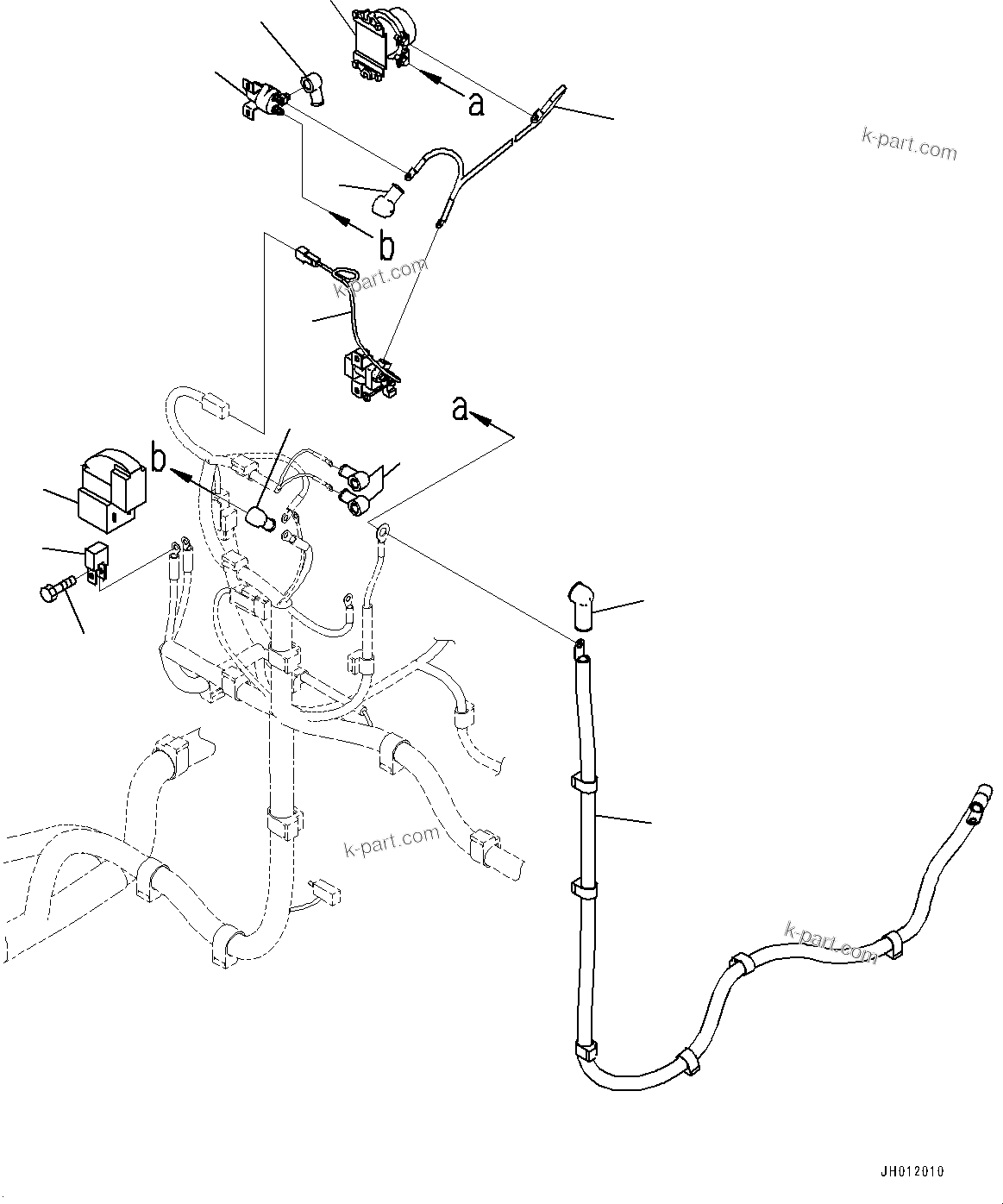 a
k-part.com
b
k-part.com
a
b
k-part.com
k-part.com
JH012010