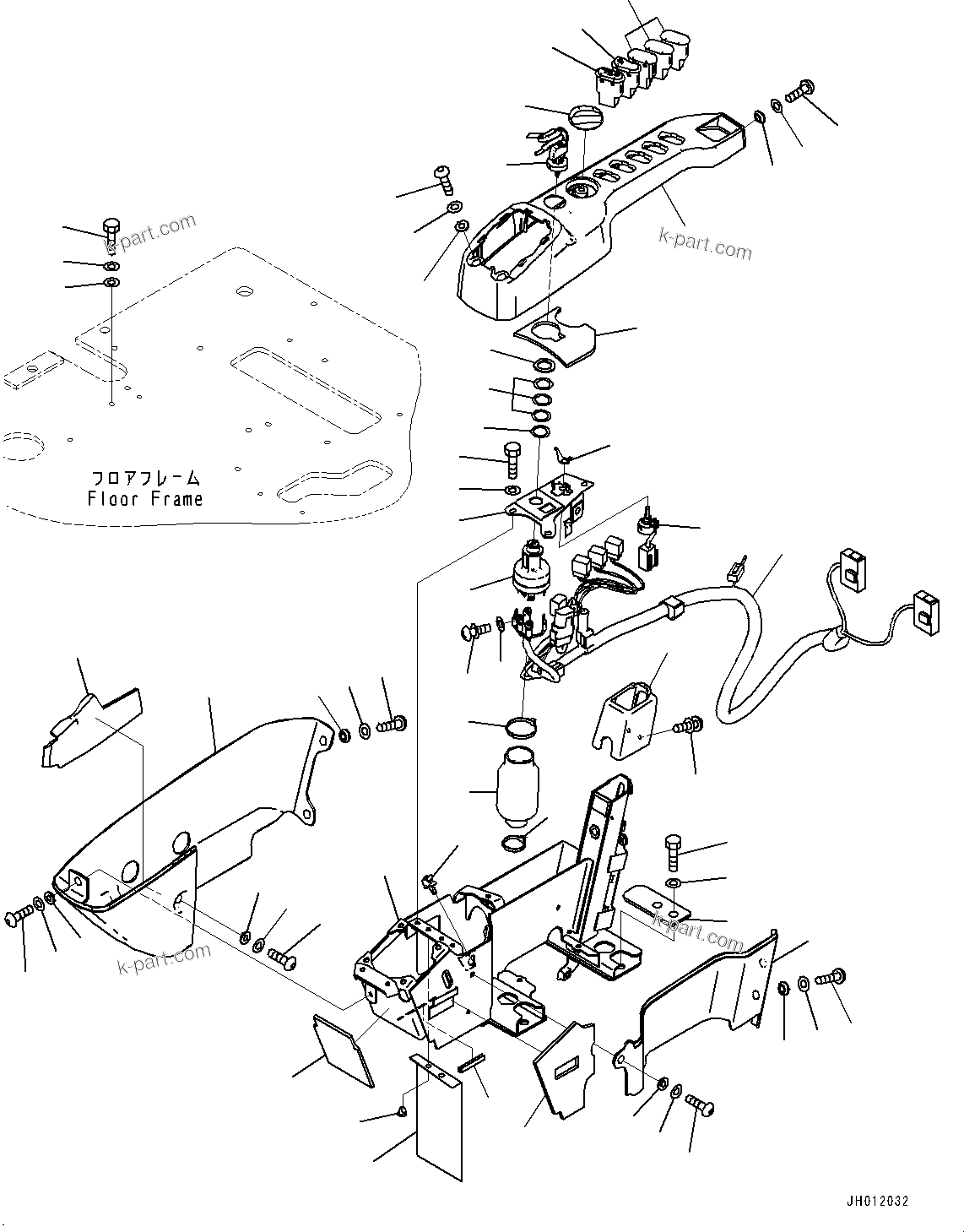 k-part.com

k-part.com

フロアフレーム
Floor Frame

k-part.com

k-part.com

JH012032