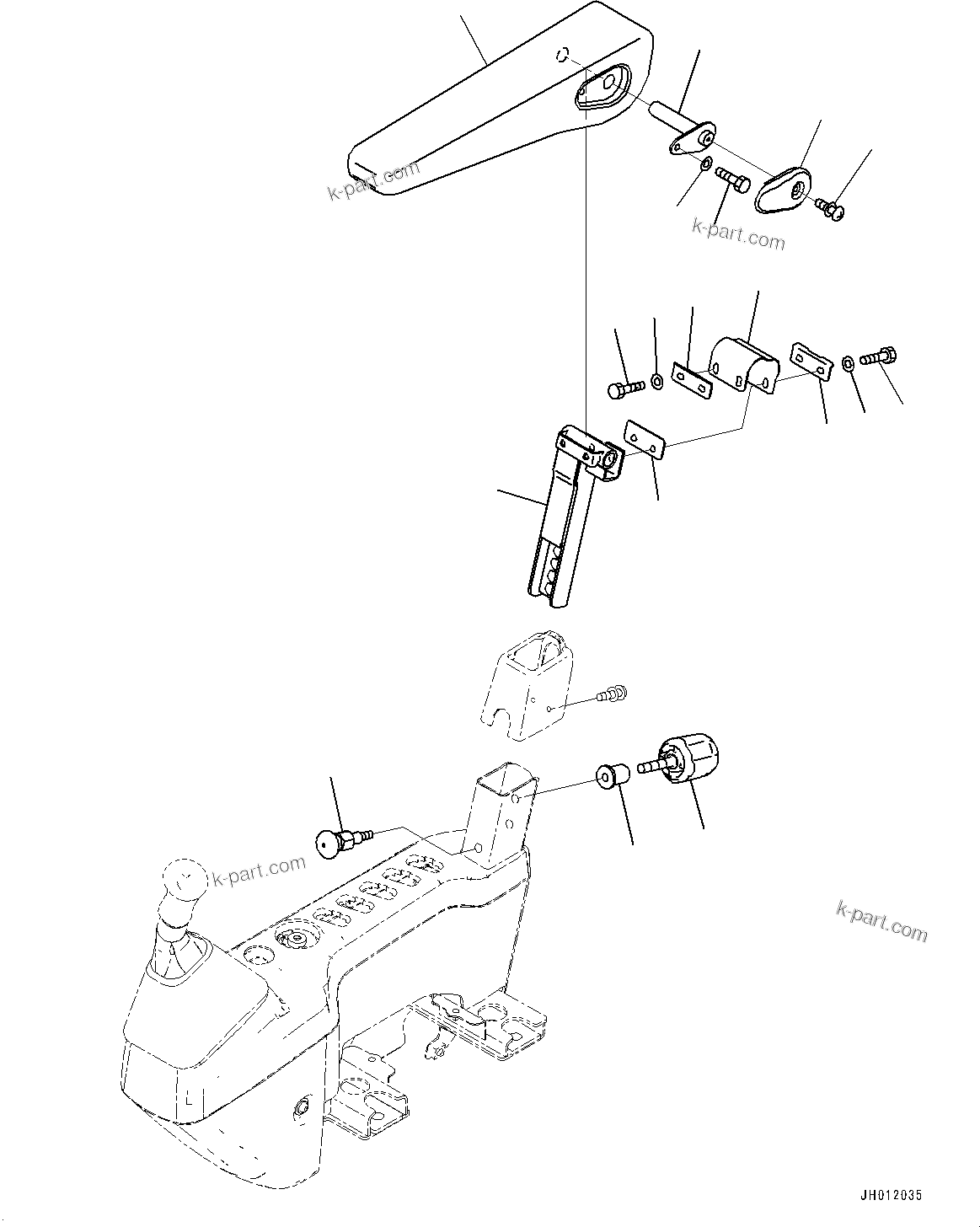 k-part.com

k-part.com

k-part.com

k-part.com

L

JH012035