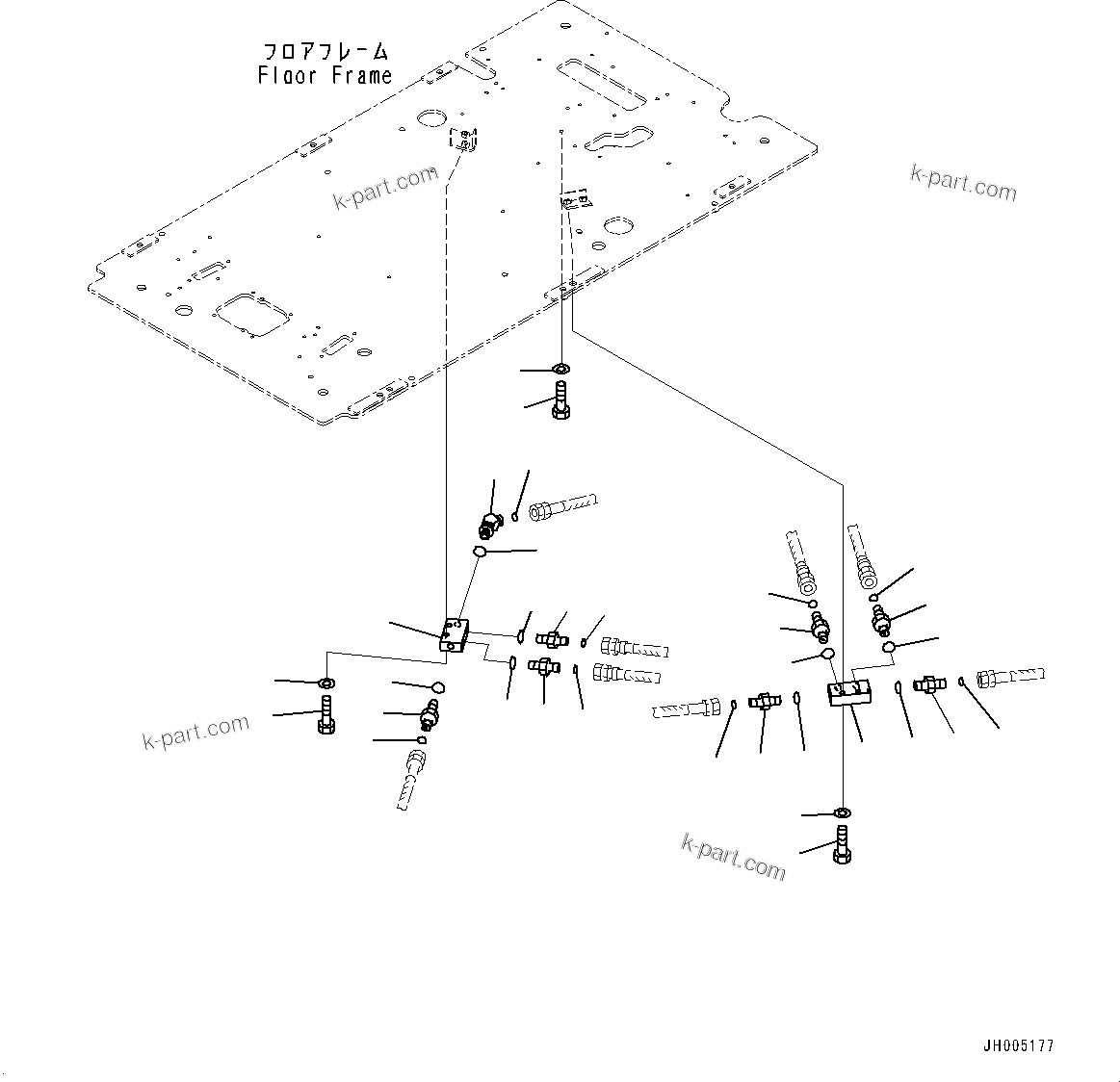 フロアフレーム
Floor Frame

k-part.com

k-part.com

k-part.com

k-part.com

JH005177