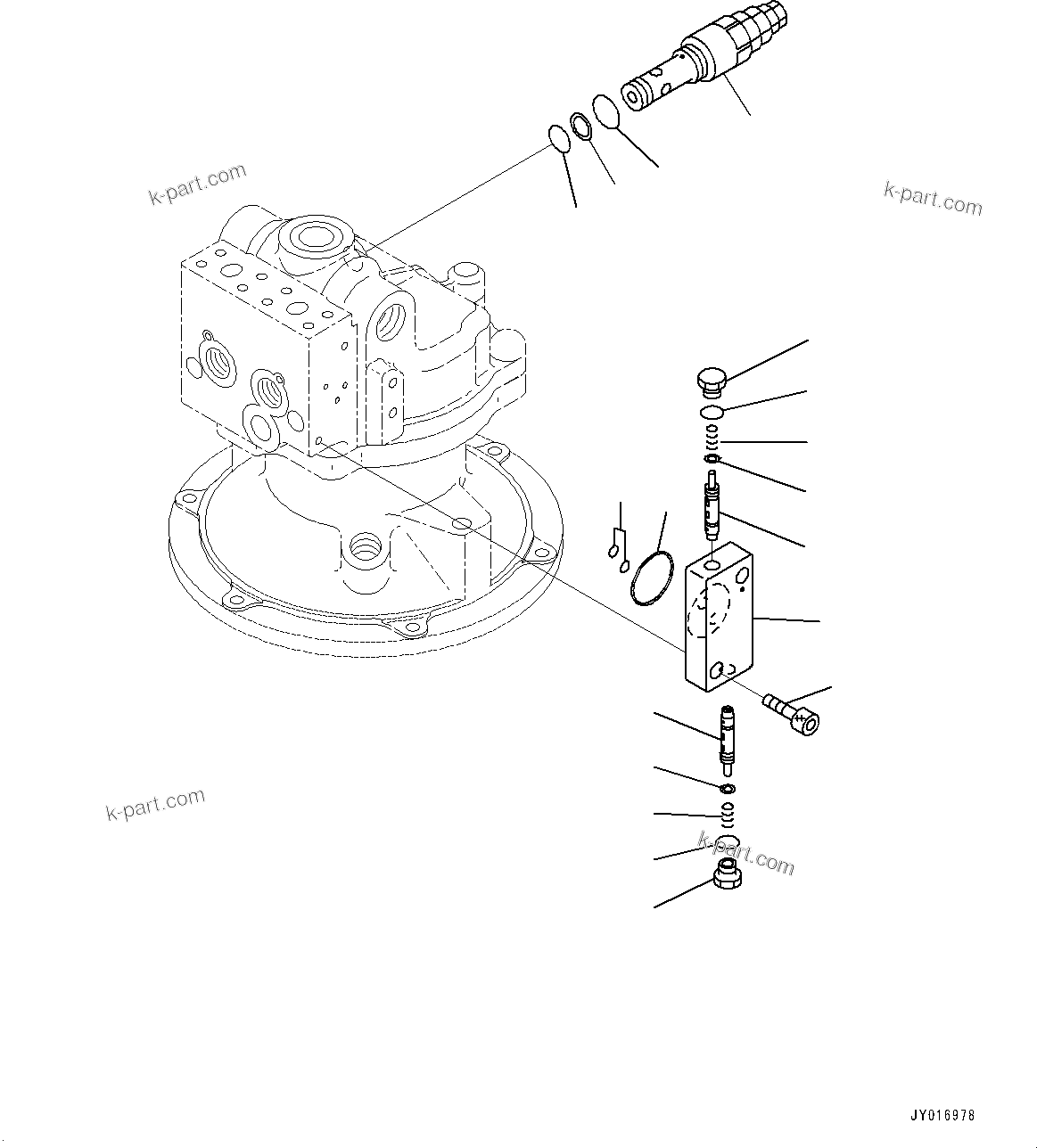 k-part.com

k-part.com

k-part.com

k-part.com

JY016978