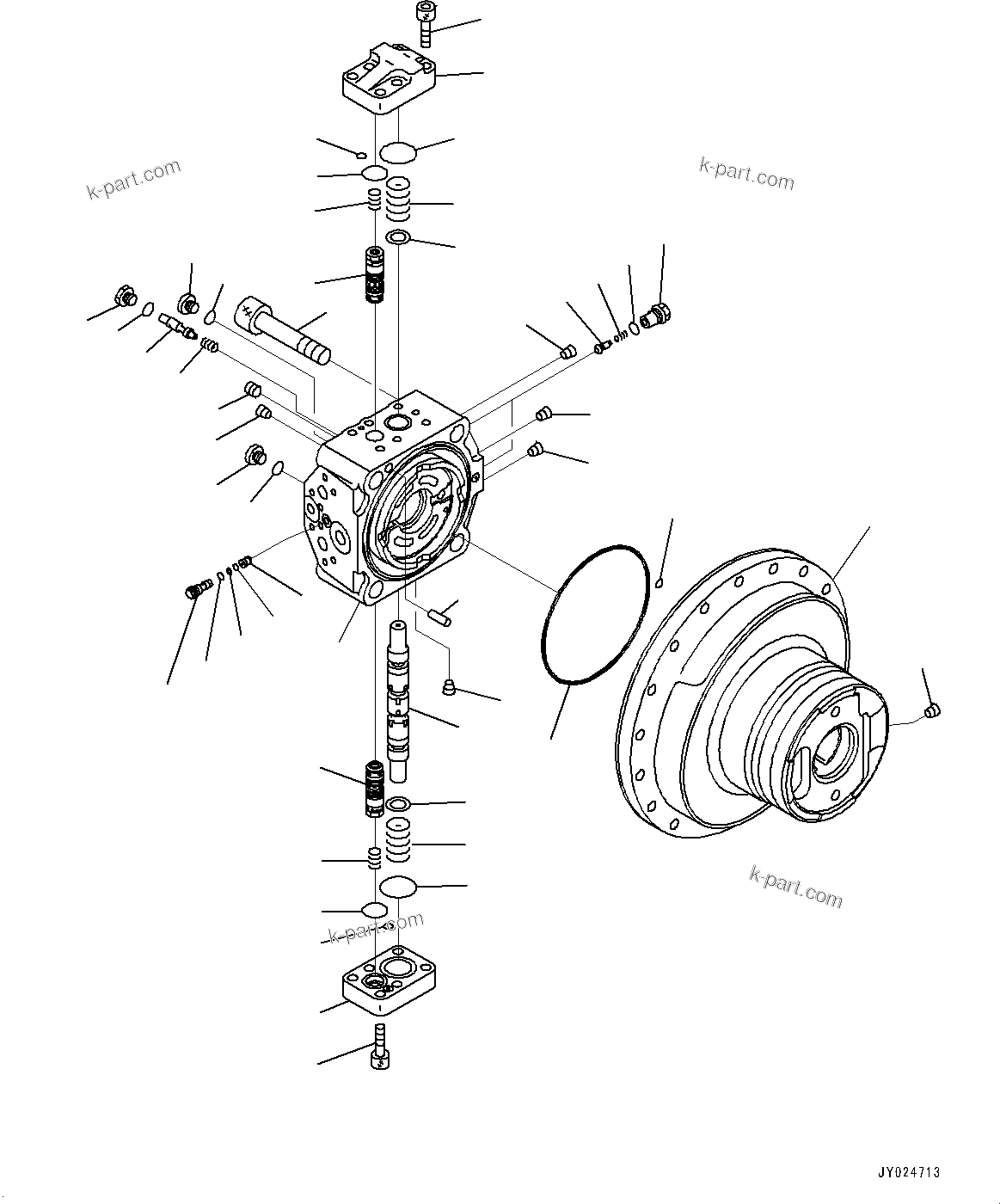 k-part.com

k-part.com

k-part.com

k-part.com

JY024713