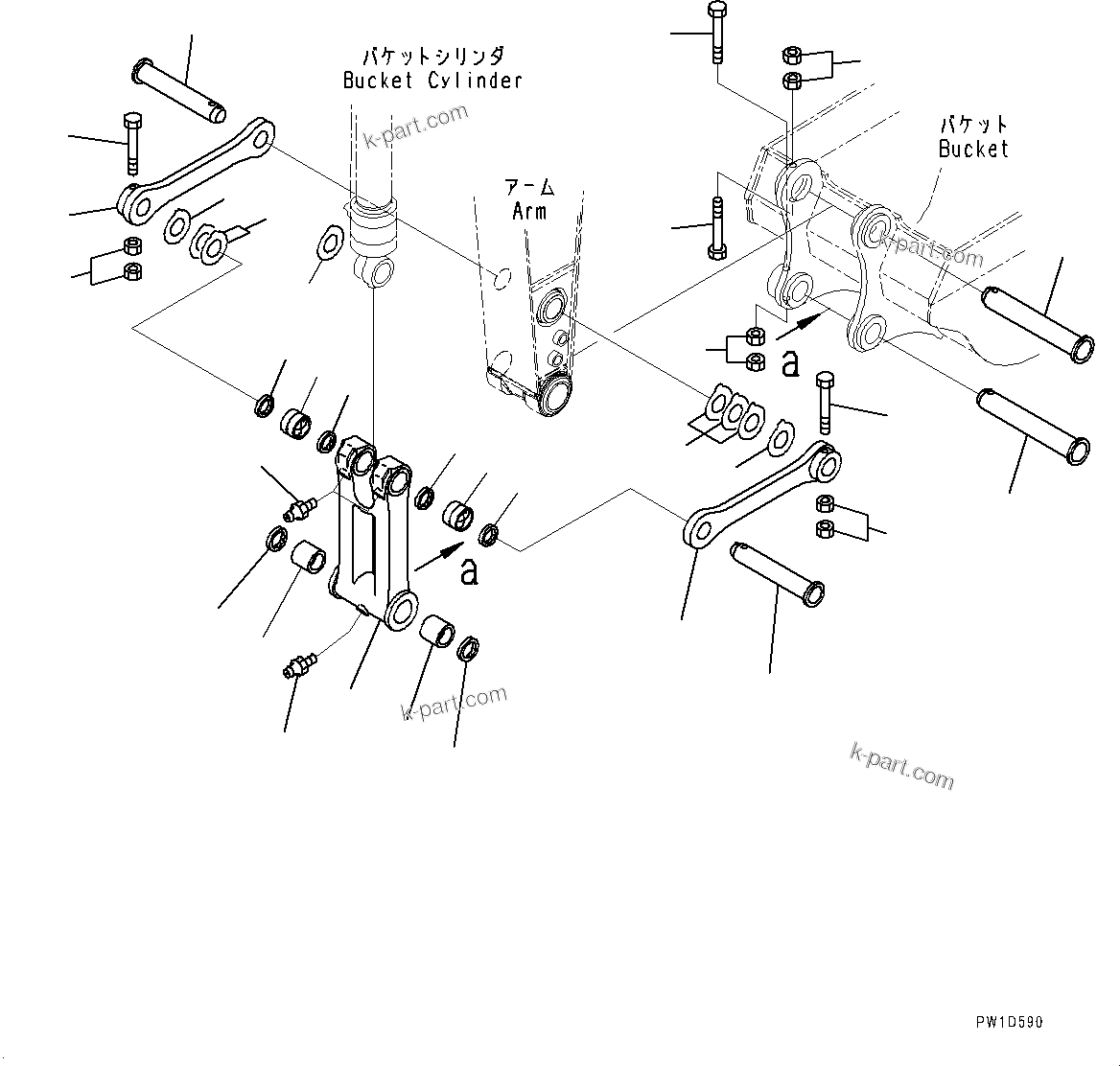 バケットシリンダ
Bucket Cylinder

k-part.com

アーム
Arm

バケット
Bucket

k-part.com

a

a

k-part.com

k-part.com

PW1D590