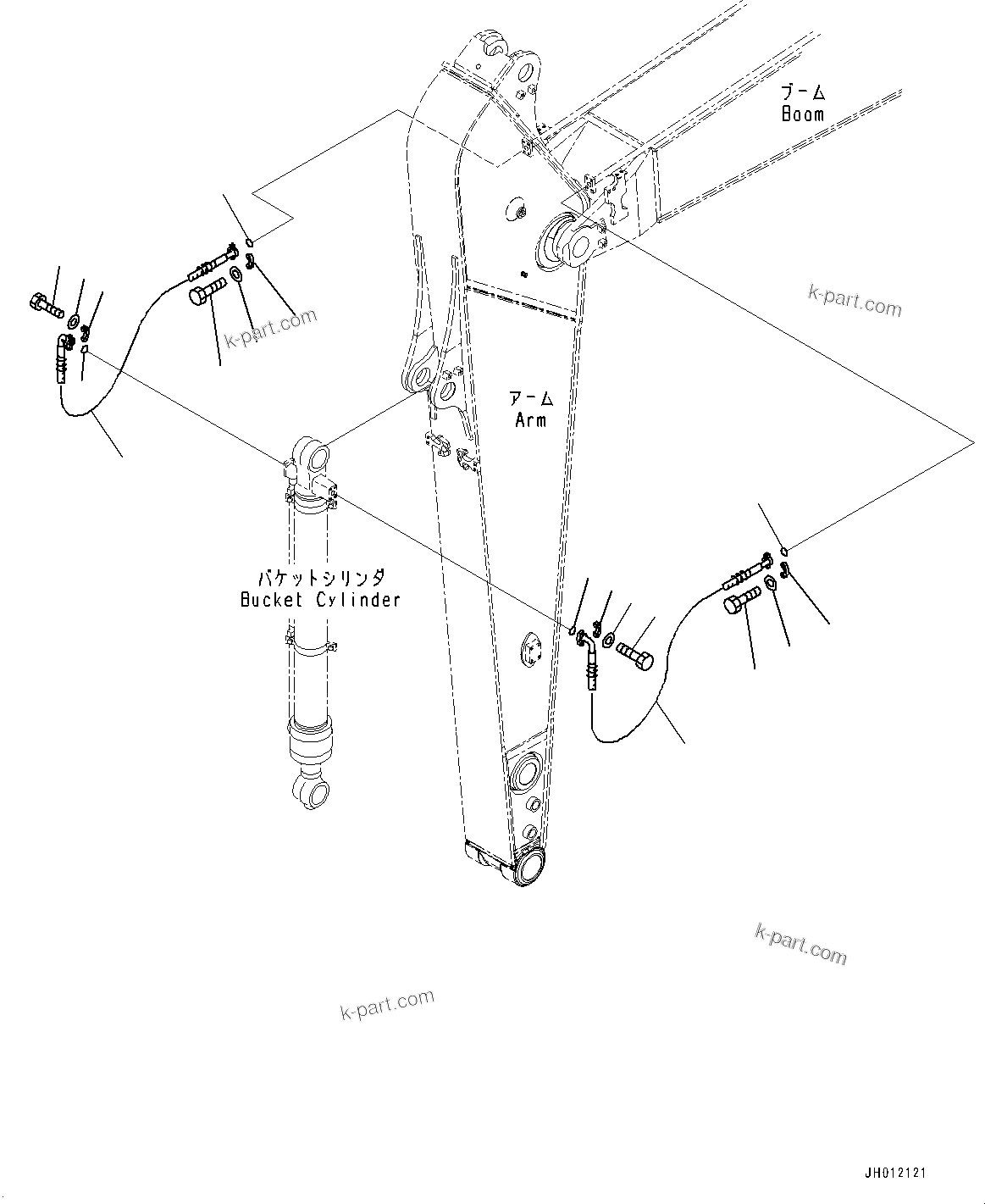 ブーム
Boom

k-part.com

k-part.com

アーム
Arm

バケットシリンダ
Bucket Cylinder

k-part.com

k-part.com

JH012121