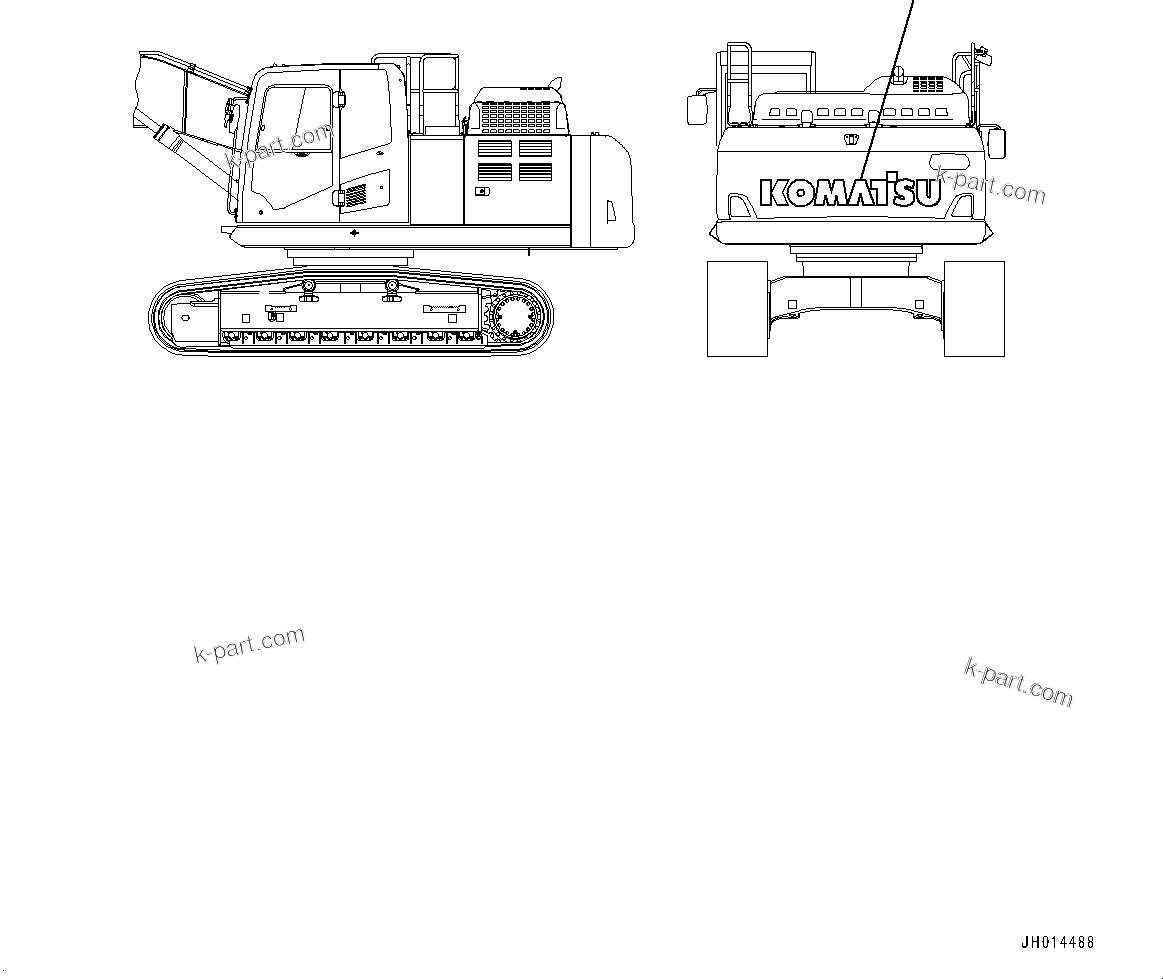 k-part.com

KOMATSU

k-part.com

k-part.com

k-part.com

JH014488