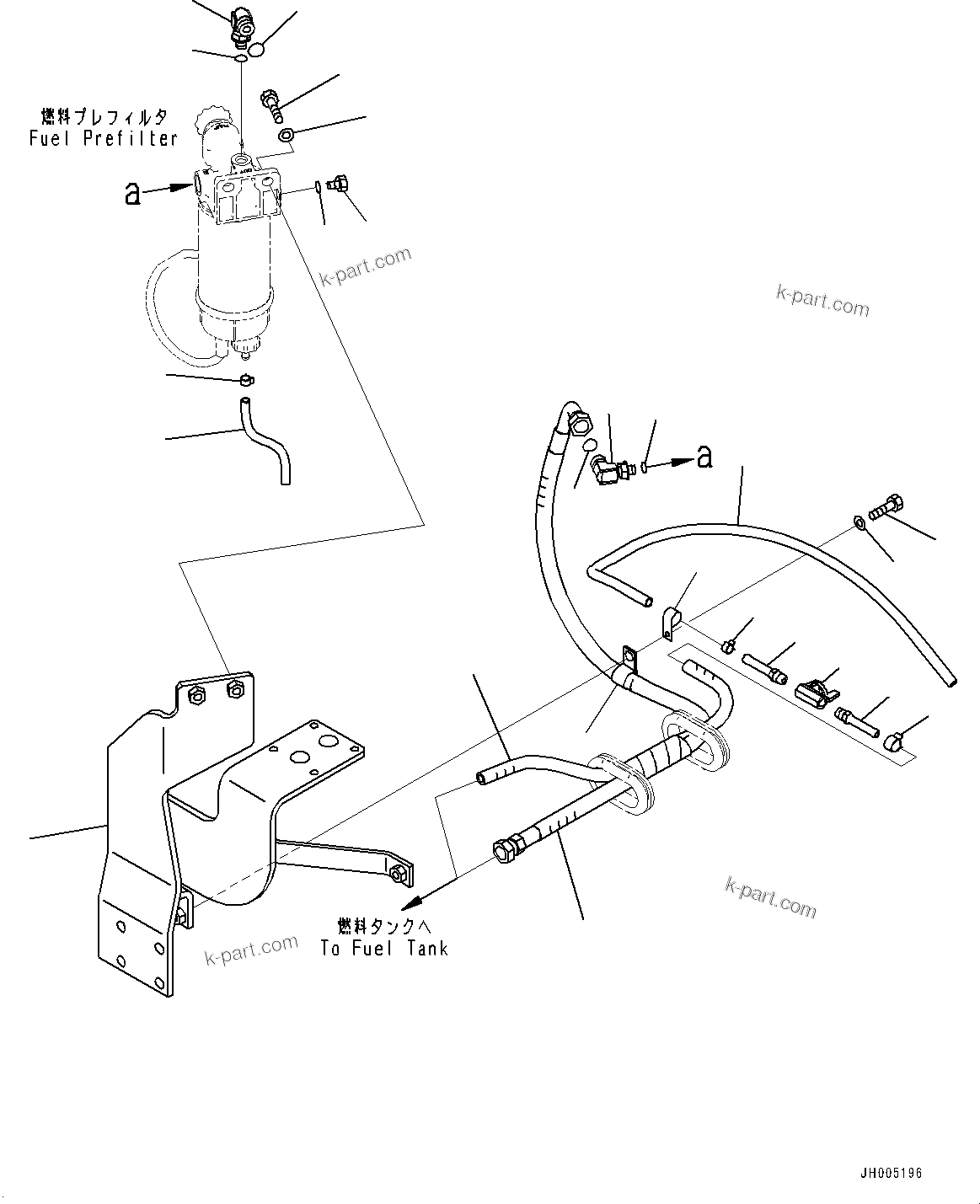 燃料プレフィルタ
Fuel Prefilter

a

k-part.com

k-part.com

a

k-part.com

燃料タンクへ
To Fuel Tank

k-part.com

JH005196