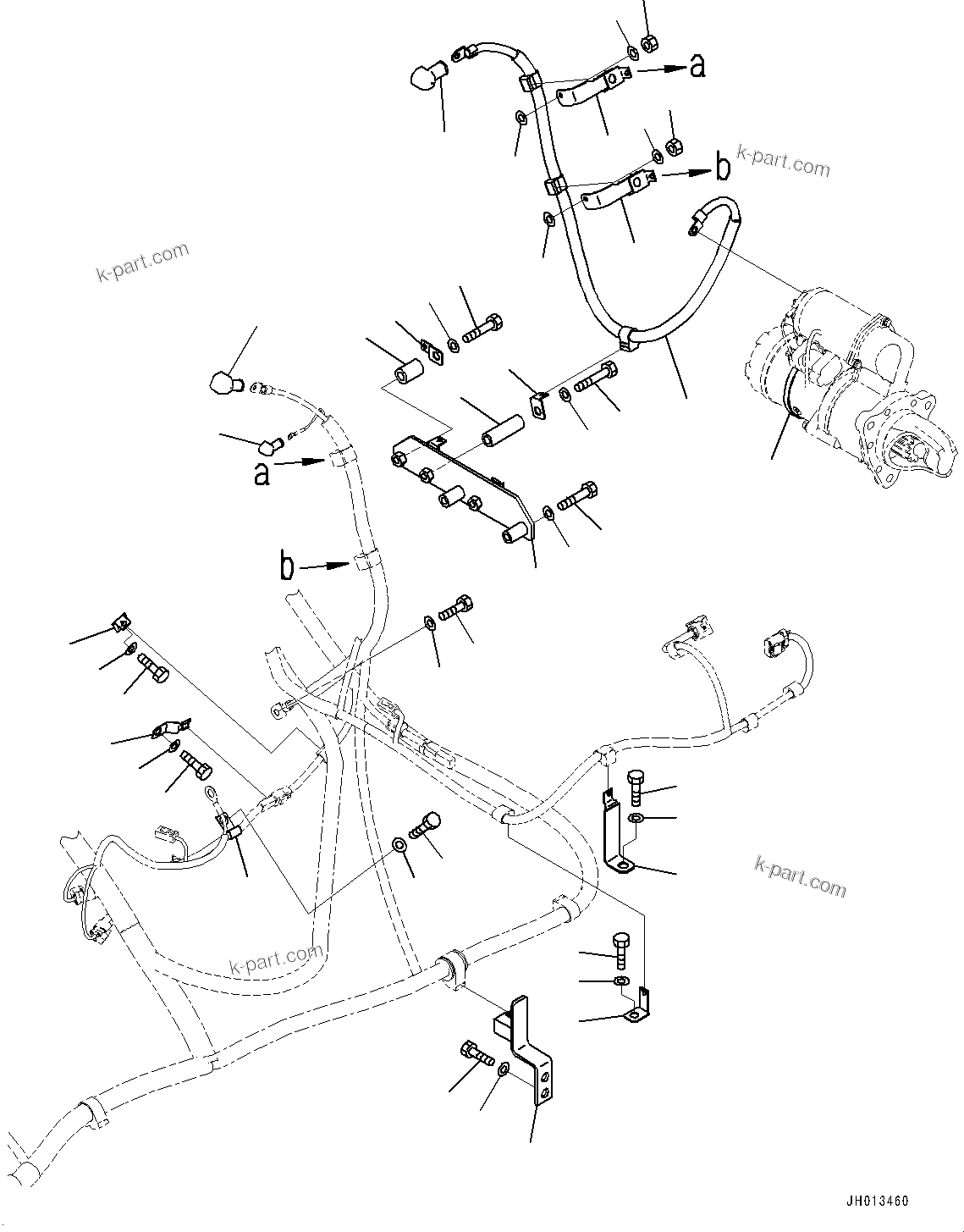 a

k-part.com

b

k-part.com

a

b

k-part.com

k-part.com

JH013460