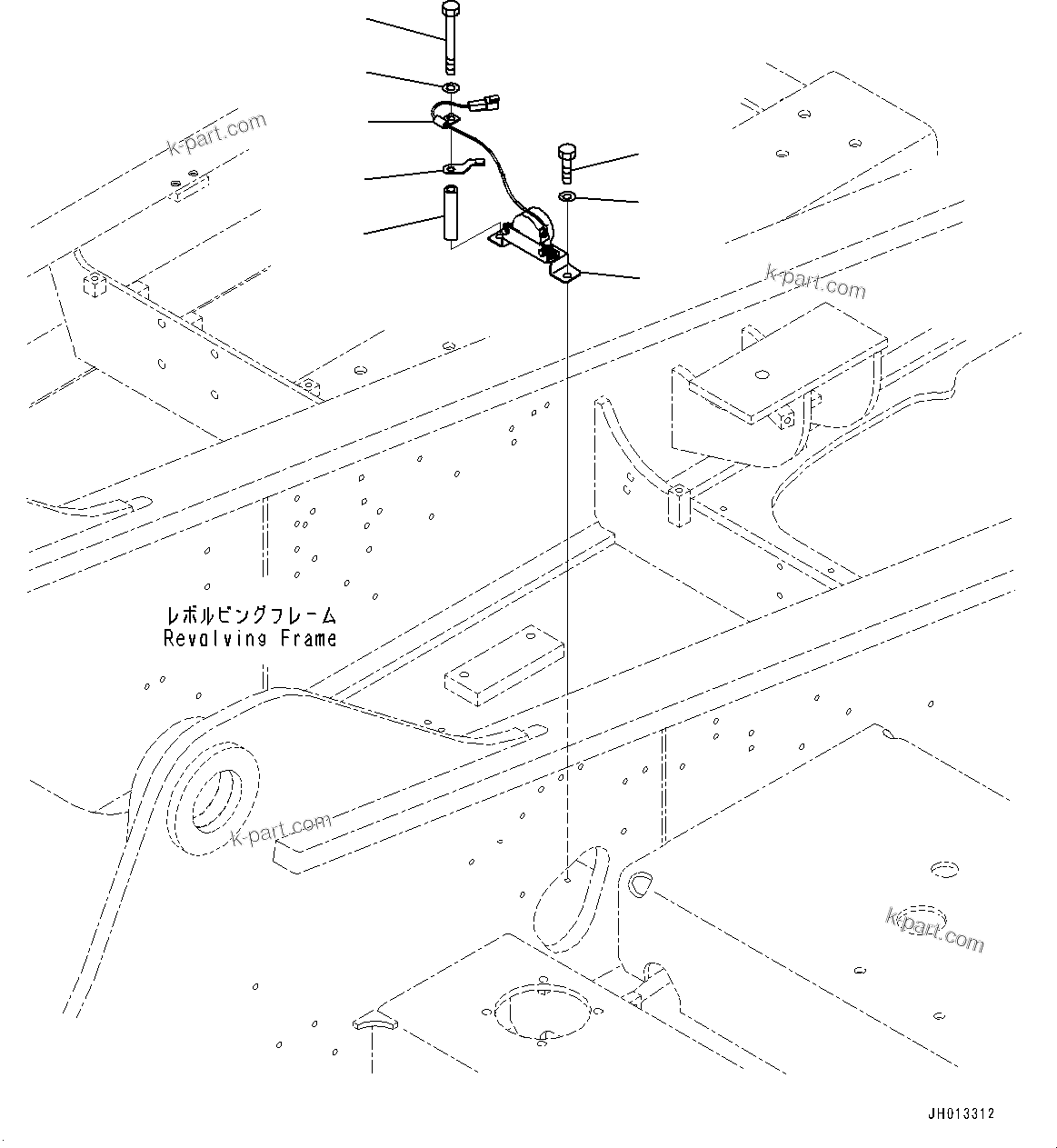 k-part.com

k-part.com

レボルビングフレーム
Revolving Frame

k-part.com

k-part.com

JH013312