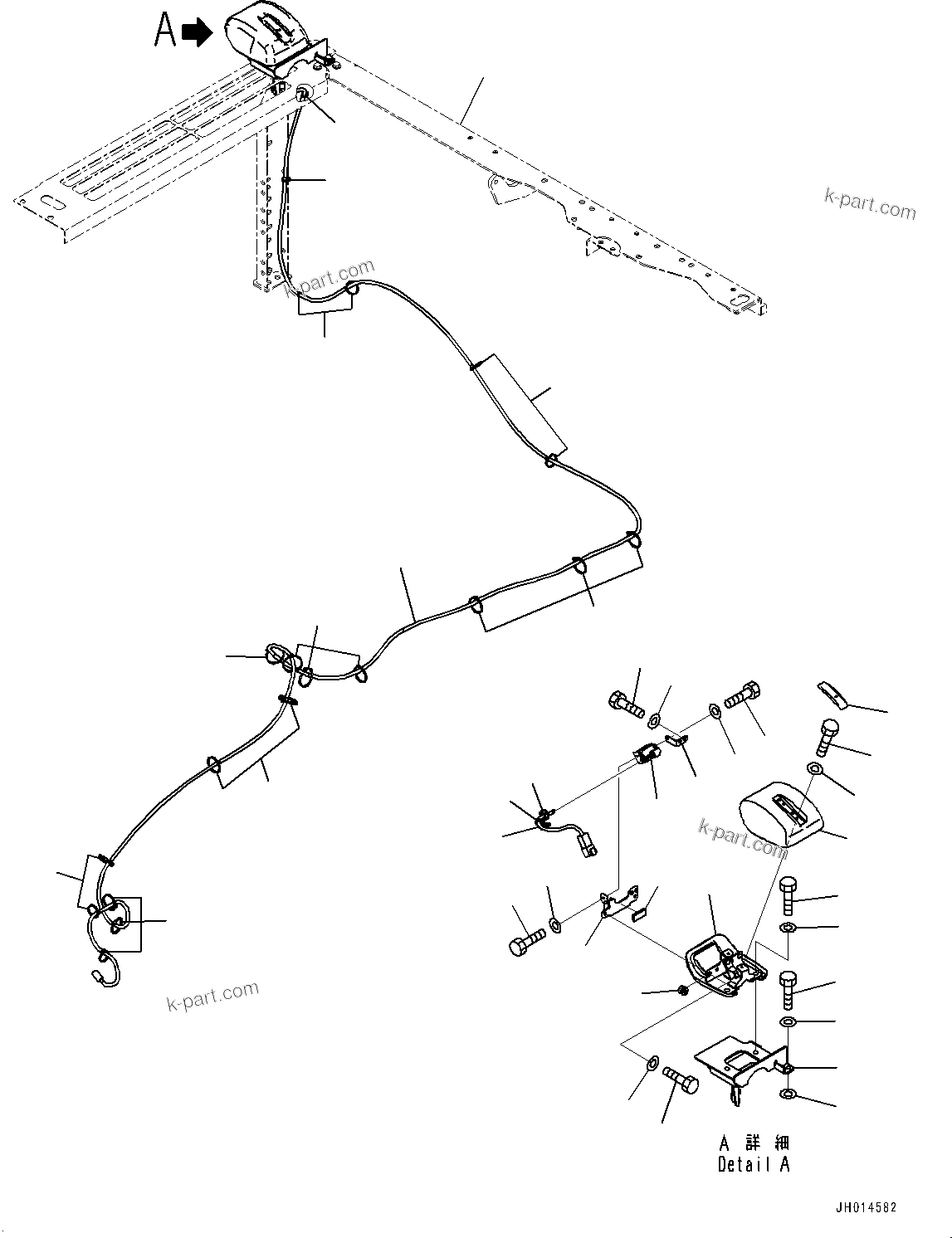 A

k-part.com

k-part.com

k-part.com

k-part.com

A 詳 細
Detail A

JH014582