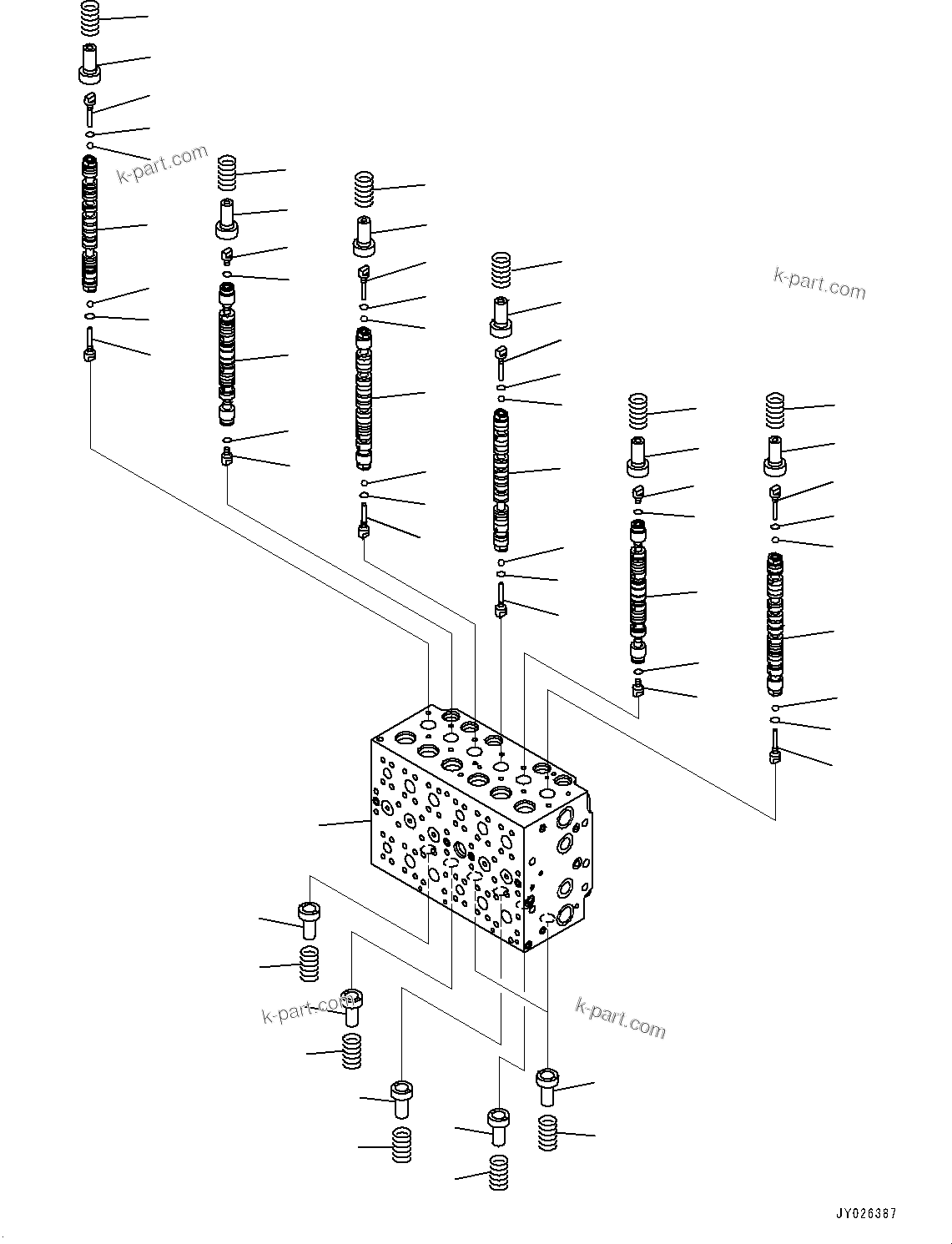 k-part.com

k-part.com

k-part.com

k-part.com

JY026387