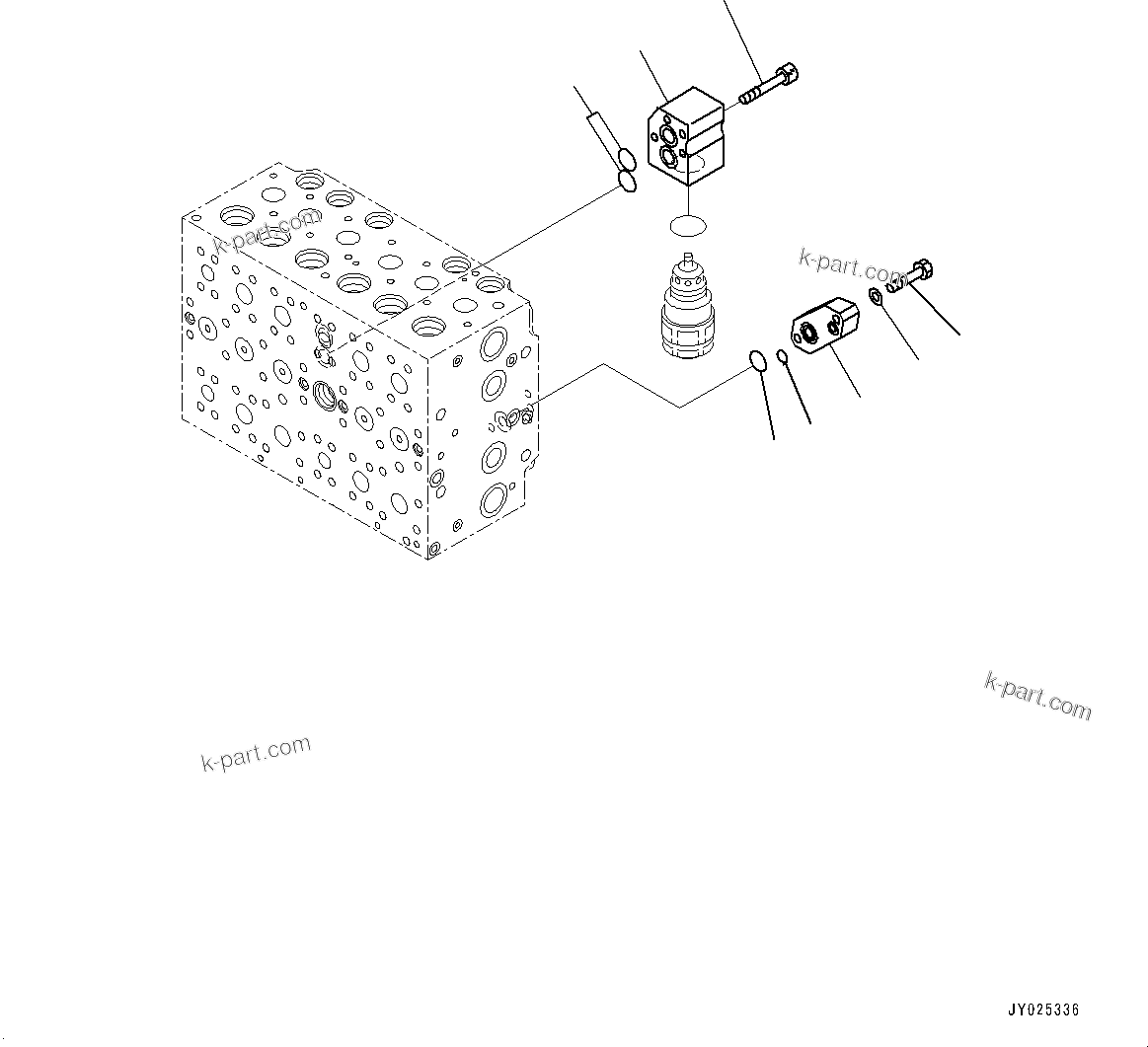 k-part.com

k-part.com

k-part.com

k-part.com

JY025336