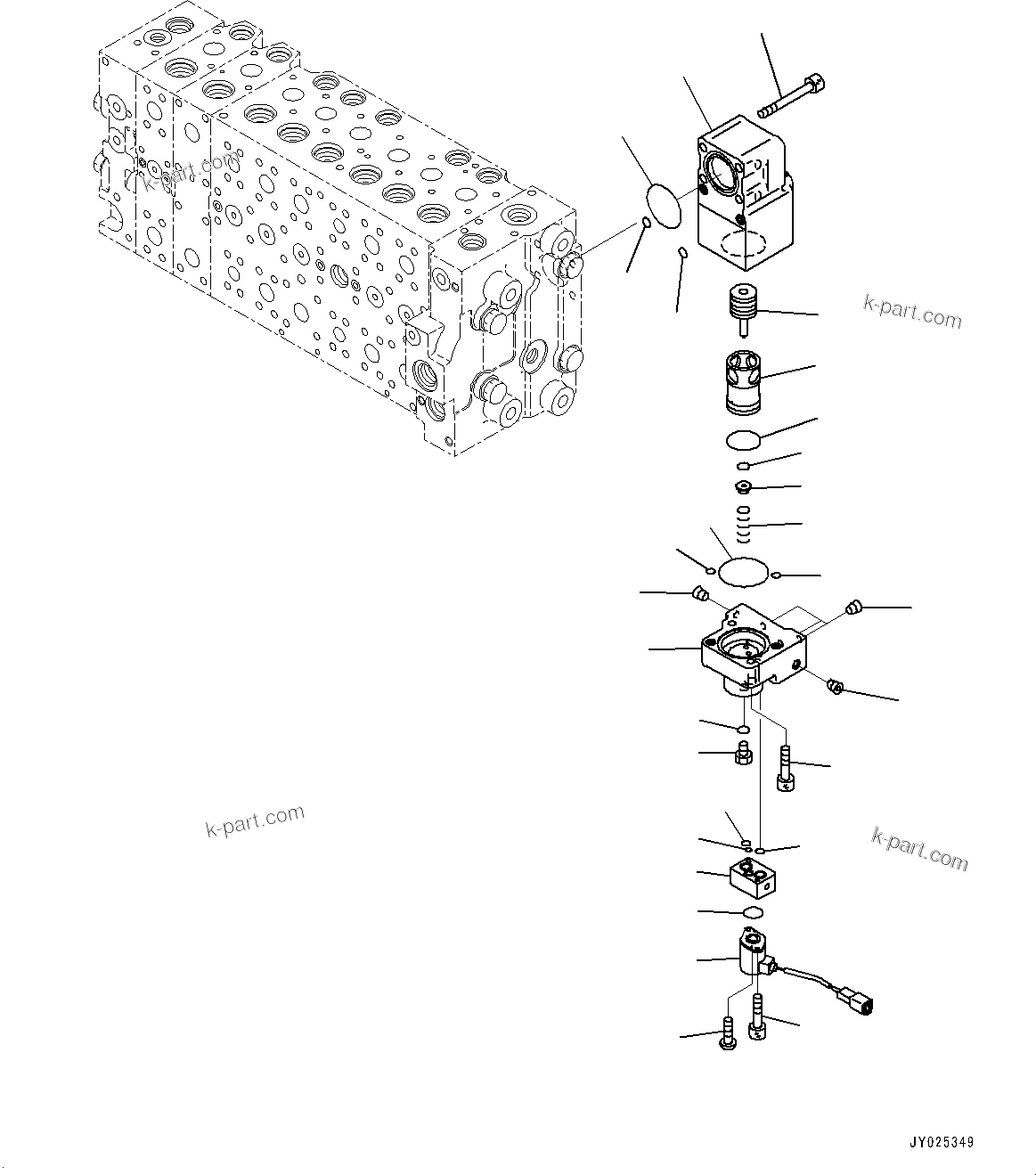 k-part.com

k-part.com

k-part.com

k-part.com

JY025349