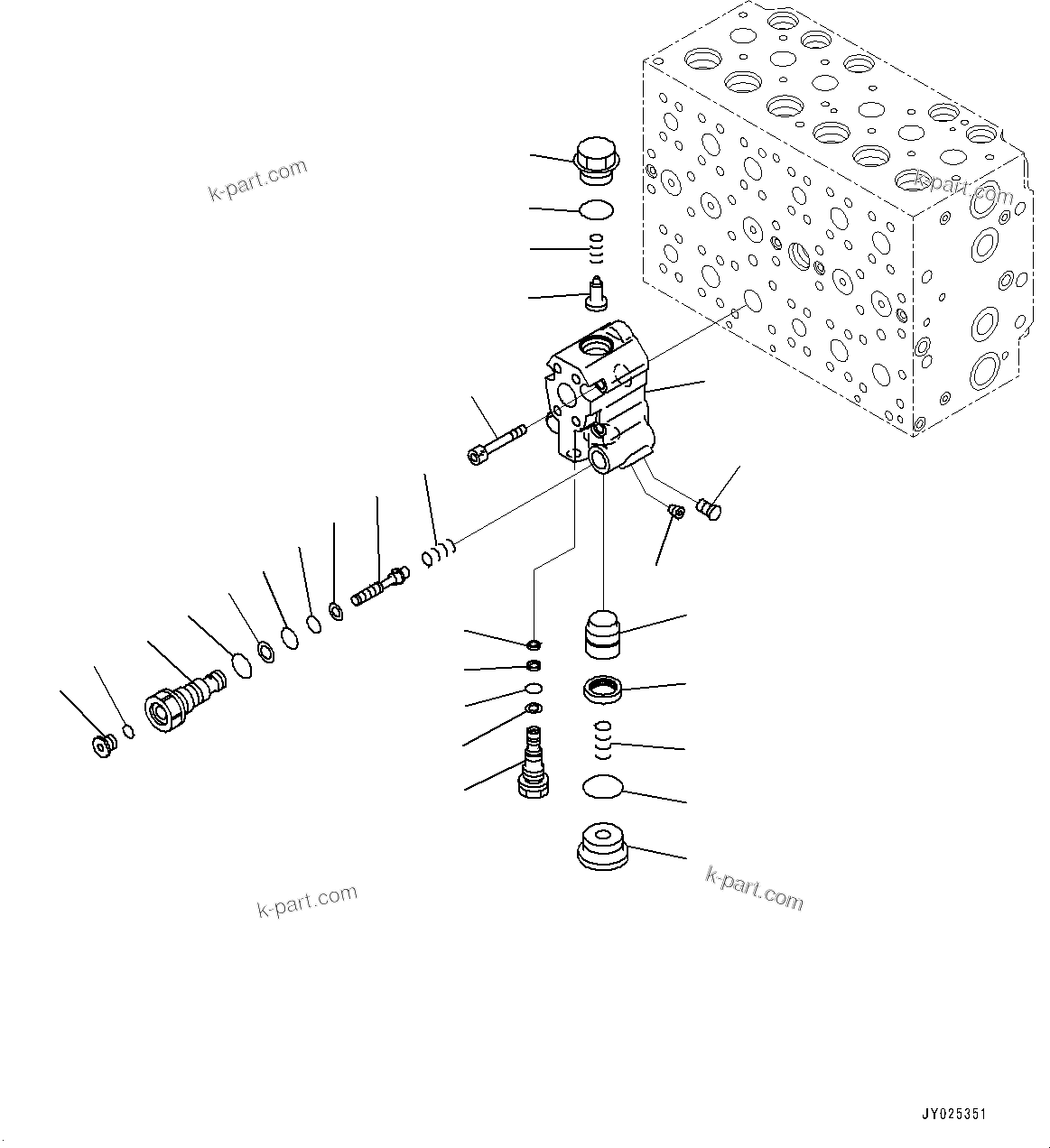 k-part.com

k-part.com

k-part.com

k-part.com

JY025351