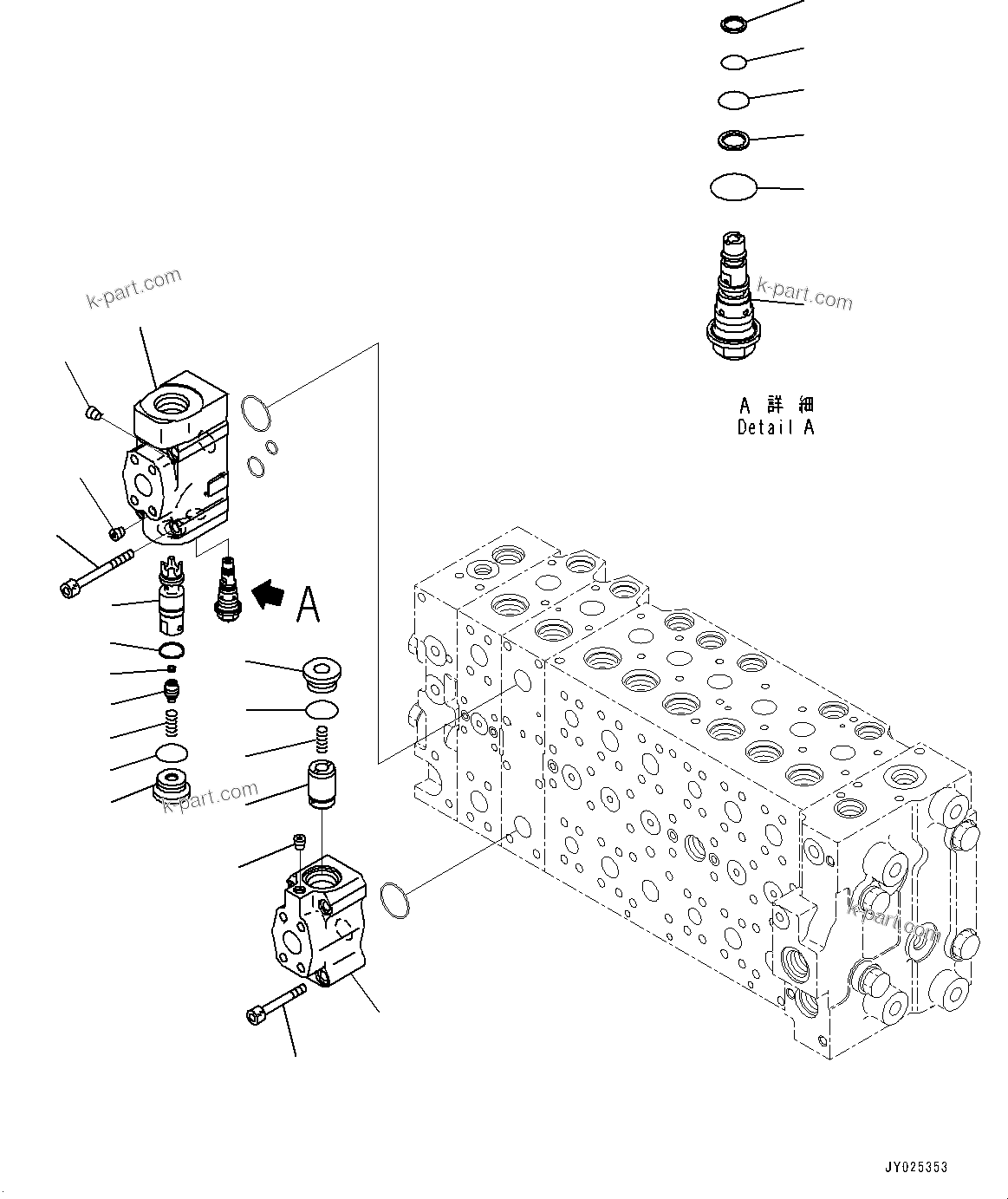 k-part.com

k-part.com

A 詳 細
Detail A

A

k-part.com

k-part.com

JY025353