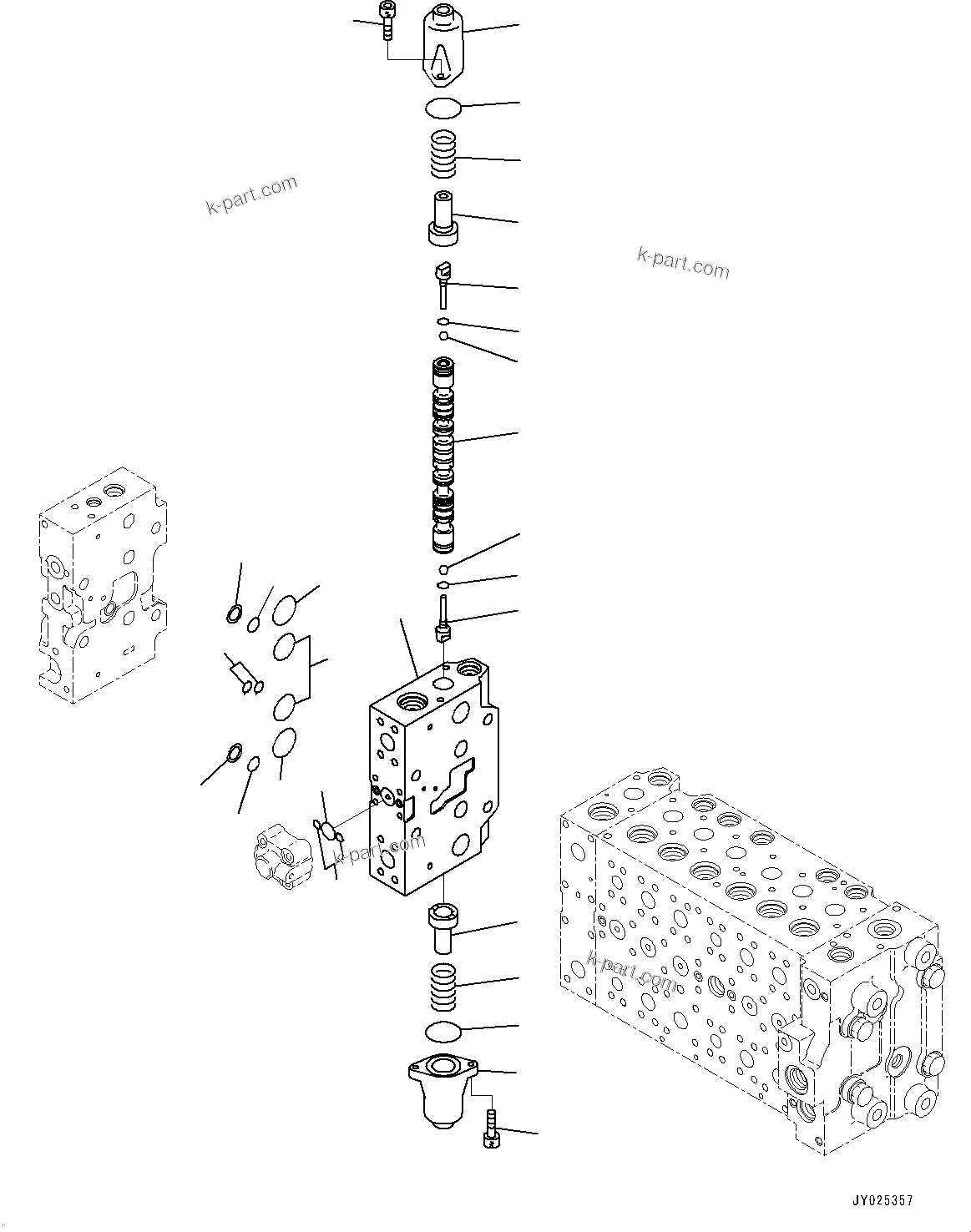 k-part.com

k-part.com

k-part.com

k-part.com

JY025357